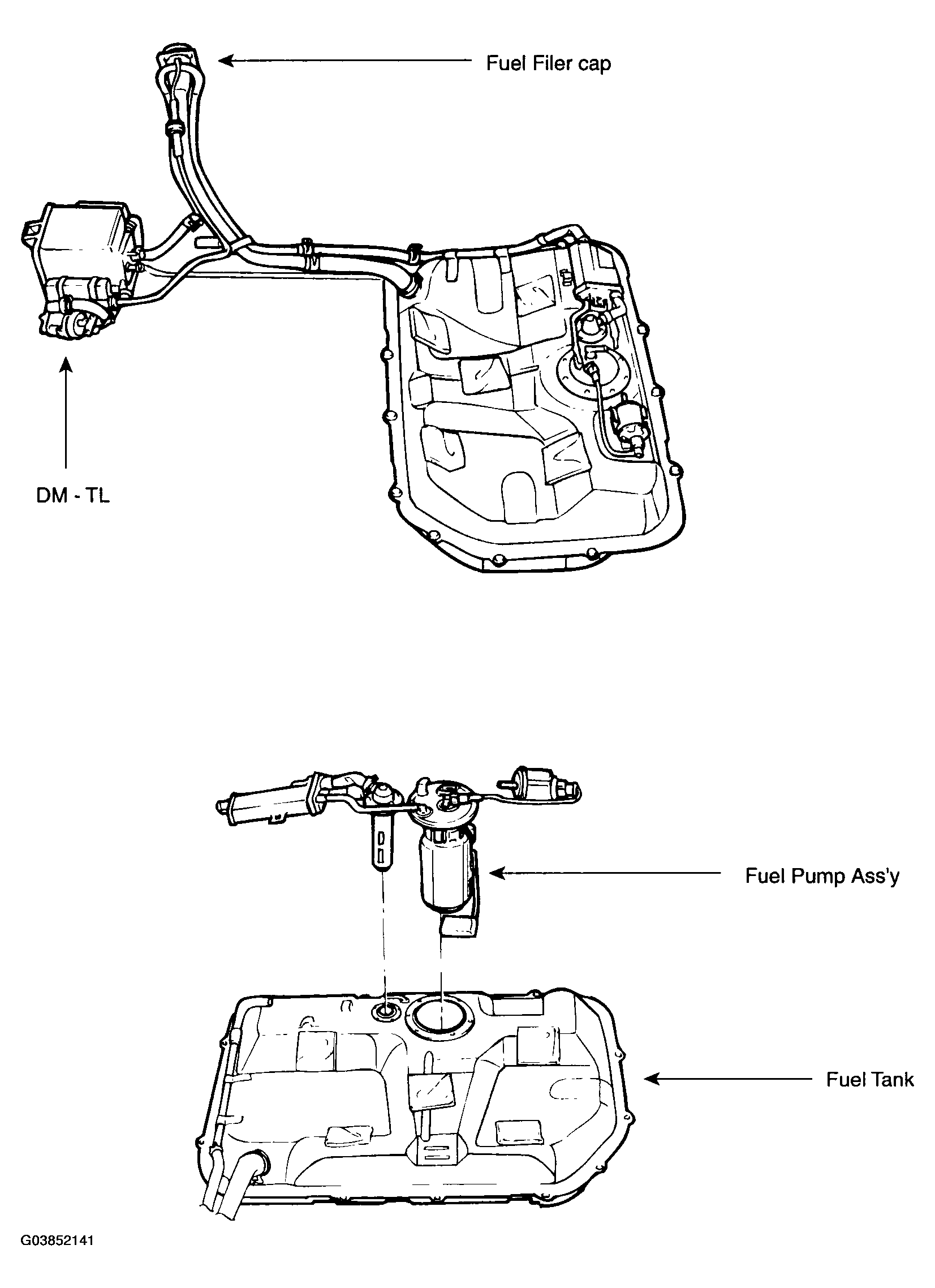 Fuel Filer cap

DM - TL

Fuel Pump Ass'y

Fuel Tank

G03852141