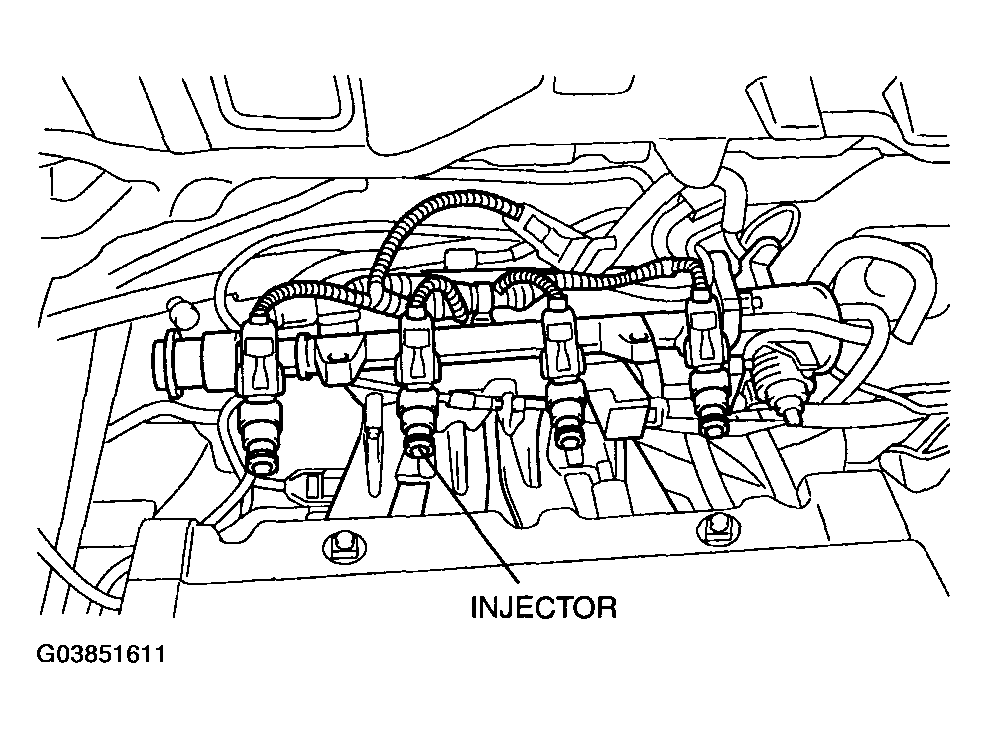 INJECTOR

G03851611