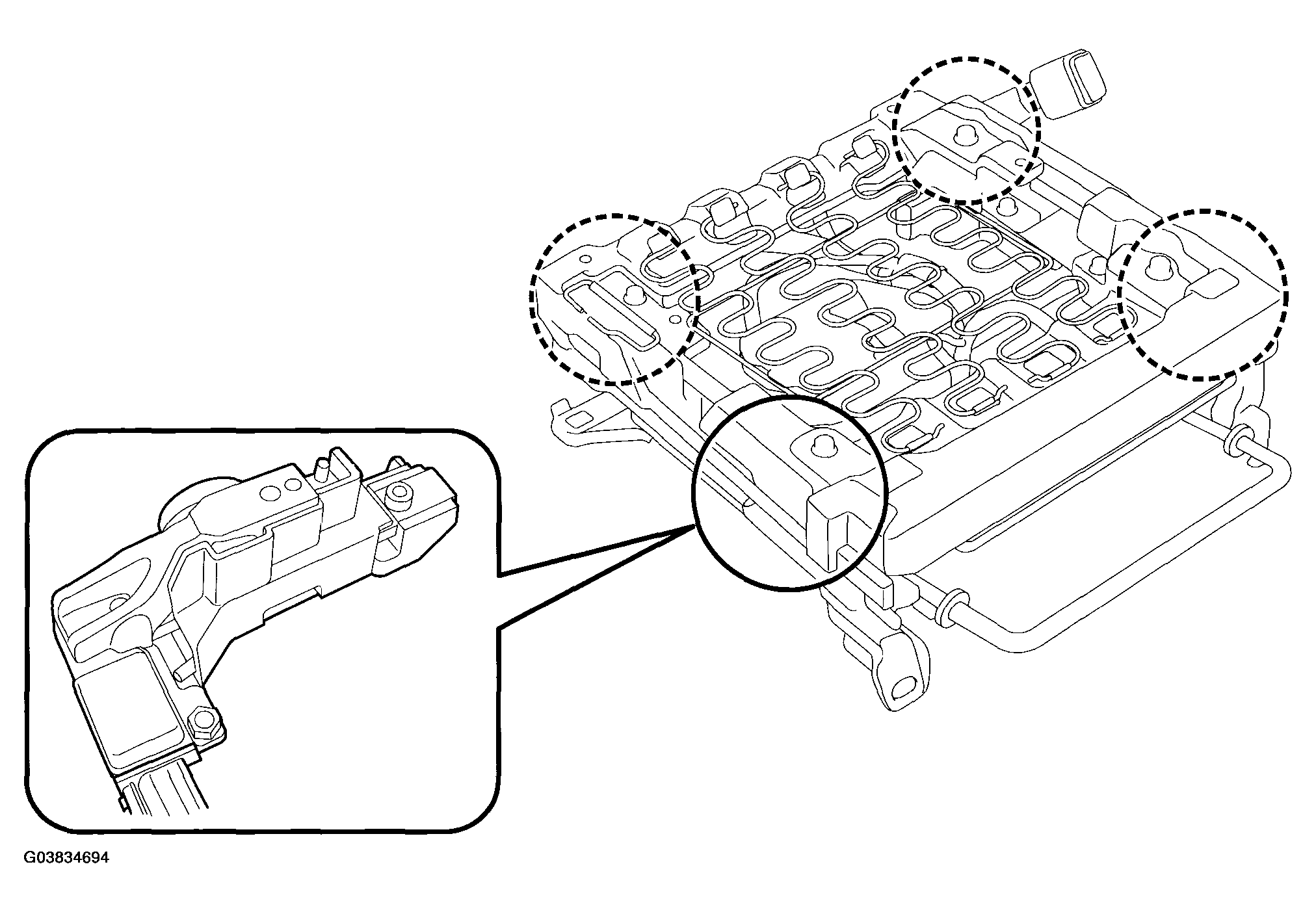 G03834694