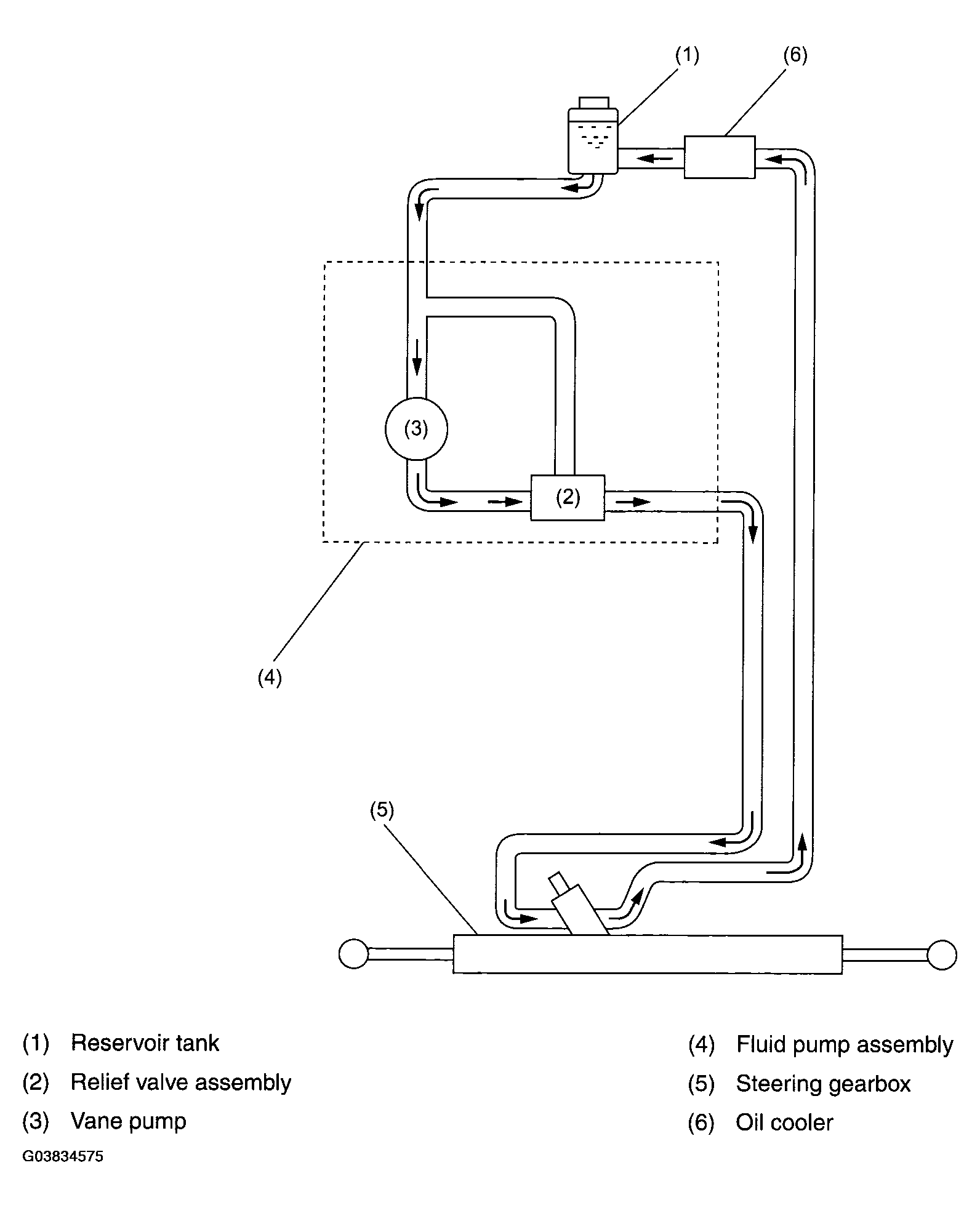 (1)
(6)
(3)
(2)
(4)
(5)

(1) Reservoir tank
(2) Relief valve assembly
(3) Vane pump

(4) Fluid pump assembly
(5) Steering gearbox
(6) Oil cooler

G03834575