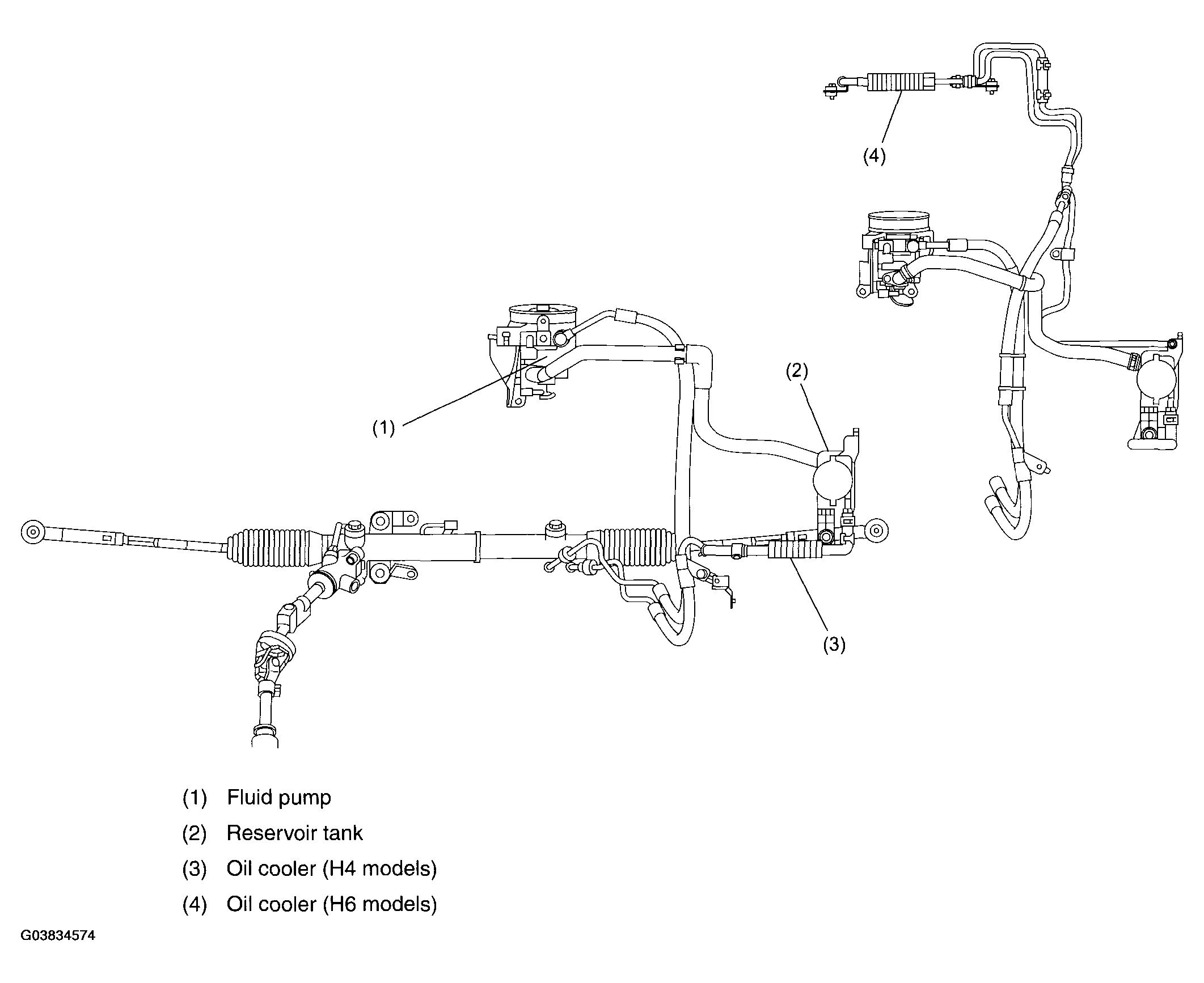 (4)

(2)

(1)

(3)

(1) Fluid pump

(2) Reservoir tank

(3) Oil cooler (H4 models)

(4) Oil cooler (H6 models)

G03834574