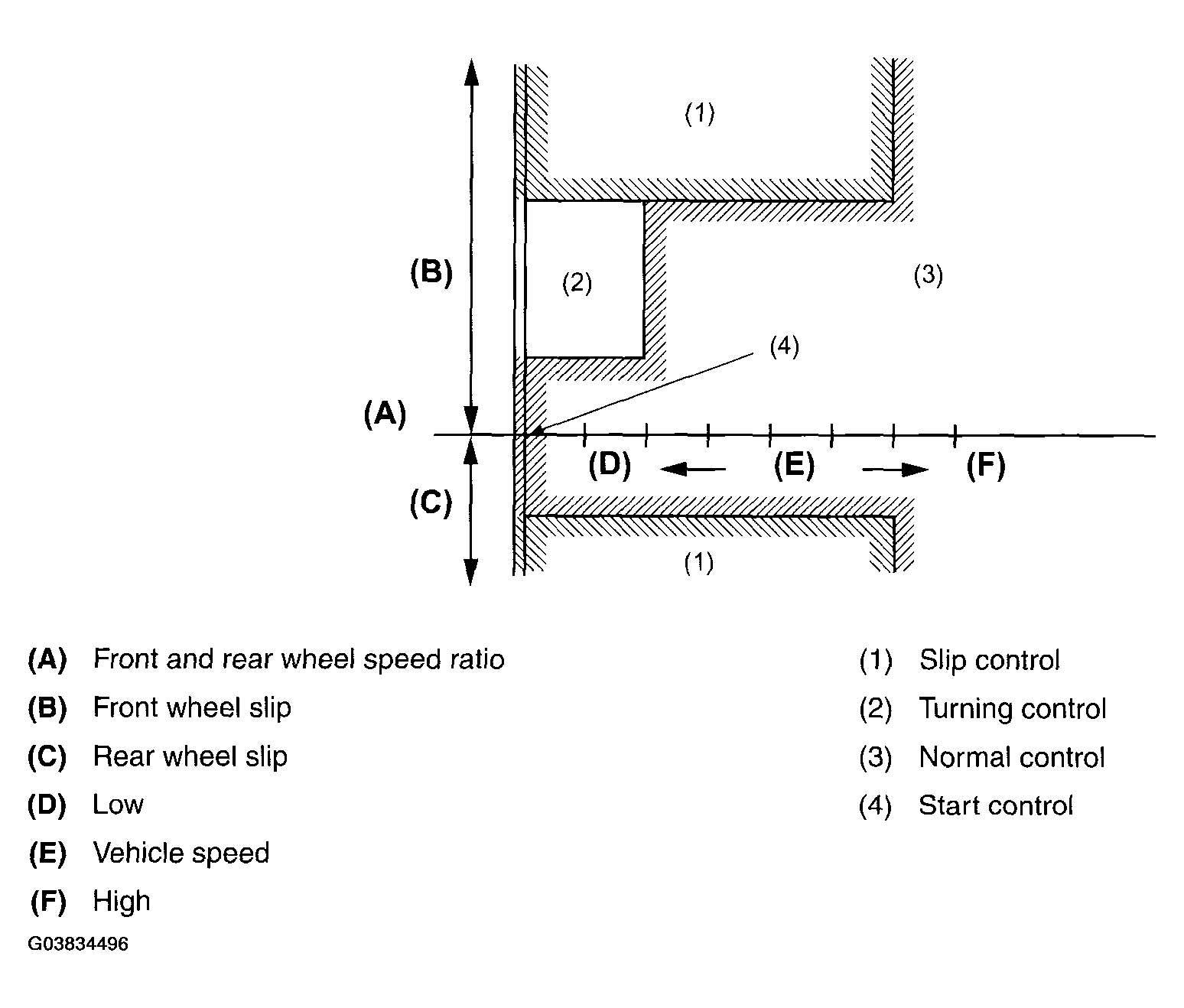 (1)

(B)

(2)

(3)

(4)

(A)

(D)

(E)

(F)

(C)

(1)

(A) Front and rear wheel speed ratio
(B) Front wheel slip
(C) Rear wheel slip
(D) Low
(E) Vehicle speed
(F) High

(1) Slip control
(2) Turning control
(3) Normal control
(4) Start control

G03834496