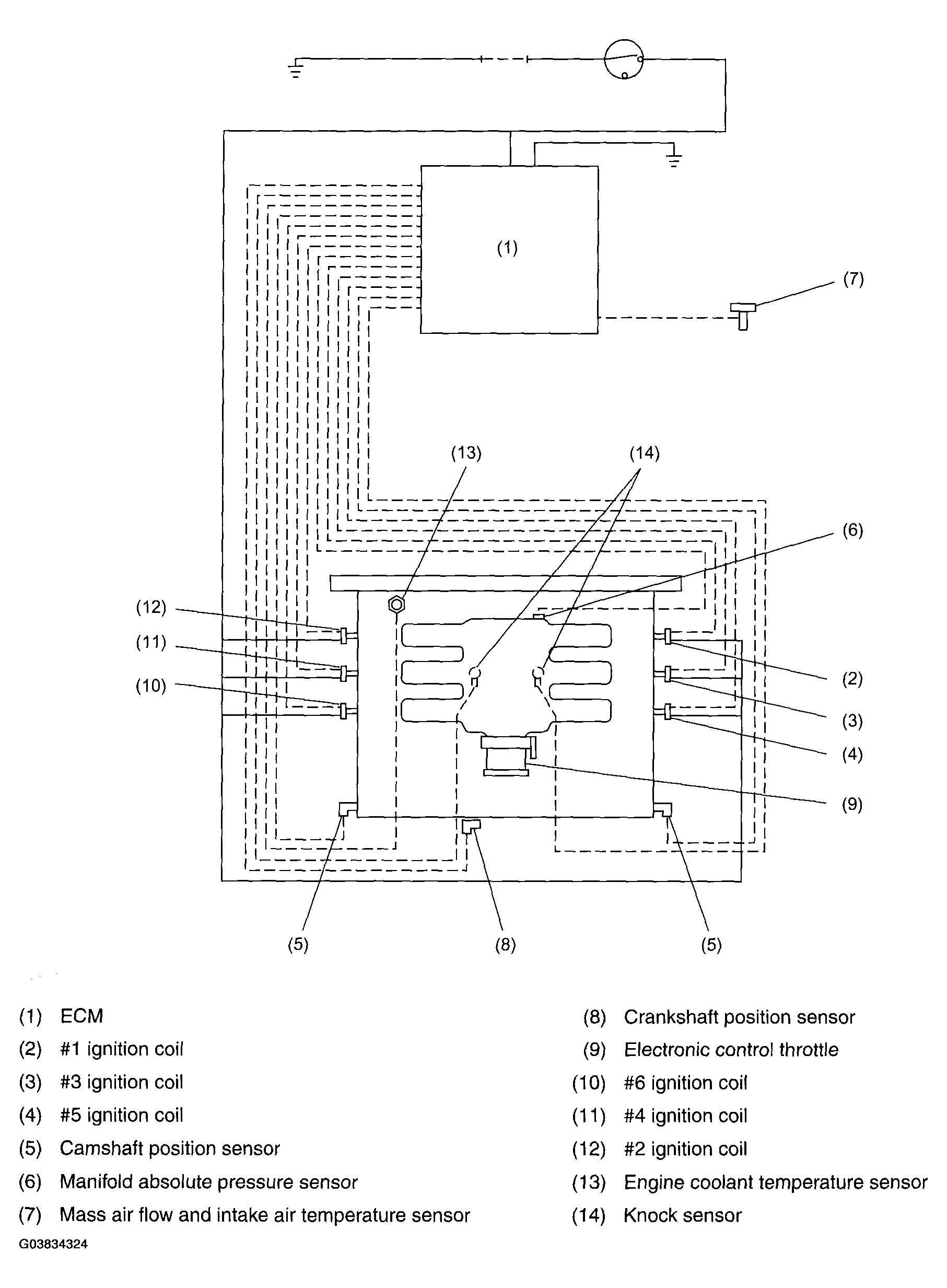 (1)

(7)

(13)

(14)

(6)

(12)

(11)

(10)

(2)

(3)

(4)

(9)

(5)

(8)

(5)

(1) ECM
(2) #1 ignition coil
(3) #3 ignition coil
(4) #5 ignition coil
(5) Camshaft position sensor
(6) Manifold absolute pressure sensor
(7) Mass air flow and intake air temperature sensor

(8) Crankshaft position sensor
(9) Electronic control throttle
(10) #6 ignition coil
(11) #4 ignition coil
(12) #2 ignition coil
(13) Engine coolant temperature sensor
(14) Knock sensor

G03834324