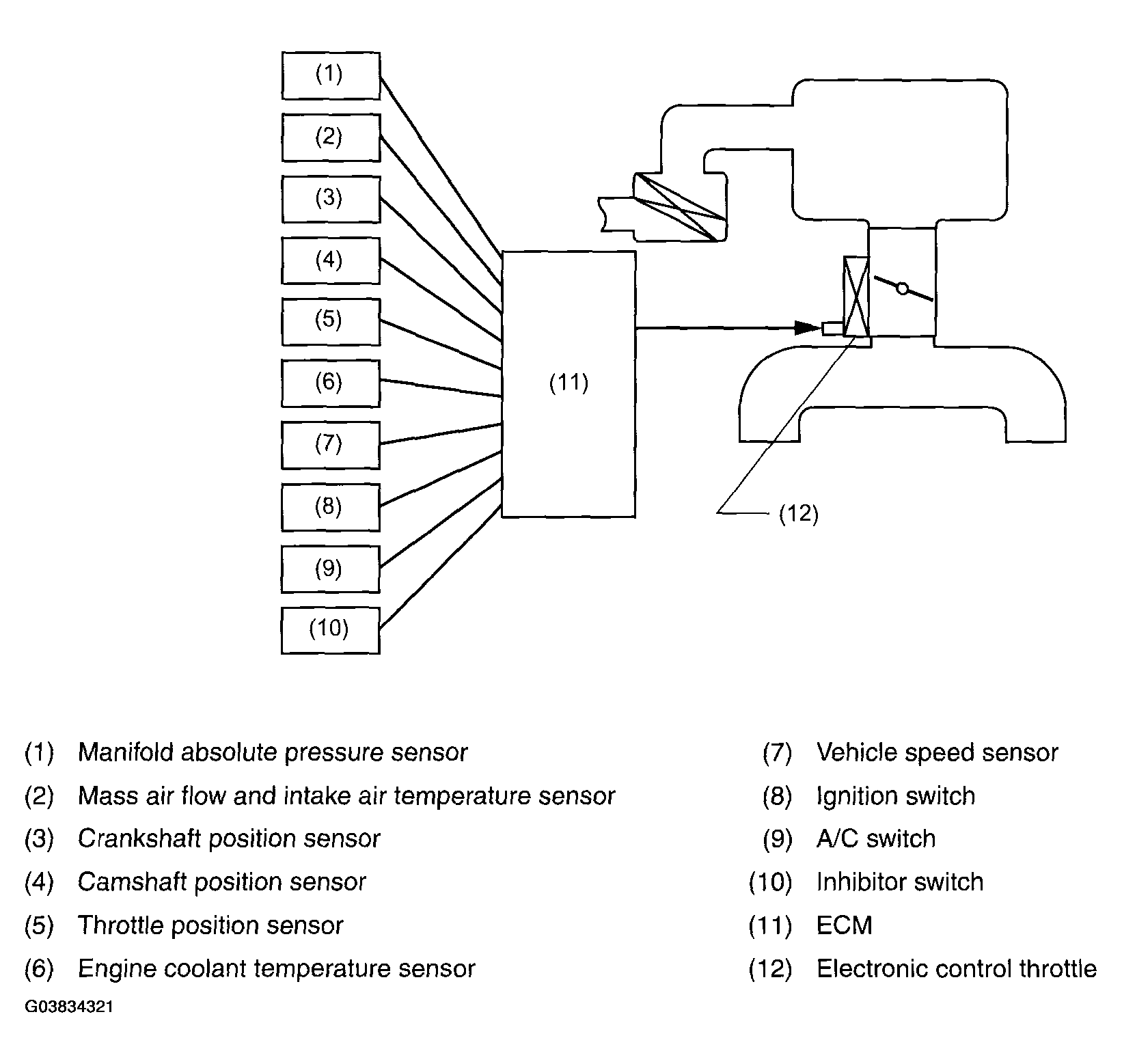 (1)
(2)
(3)
(4)
(5)
(6)
(7)
(8)
(9)
(10)
(11)
(12)

(1) Manifold absolute pressure sensor
(2) Mass air flow and intake air temperature sensor
(3) Crankshaft position sensor
(4) Camshaft position sensor
(5) Throttle position sensor
(6) Engine coolant temperature sensor

(7) Vehicle speed sensor
(8) Ignition switch
(9) A/C switch
(10) Inhibitor switch
(11) ECM
(12) Electronic control throttle

G03834321