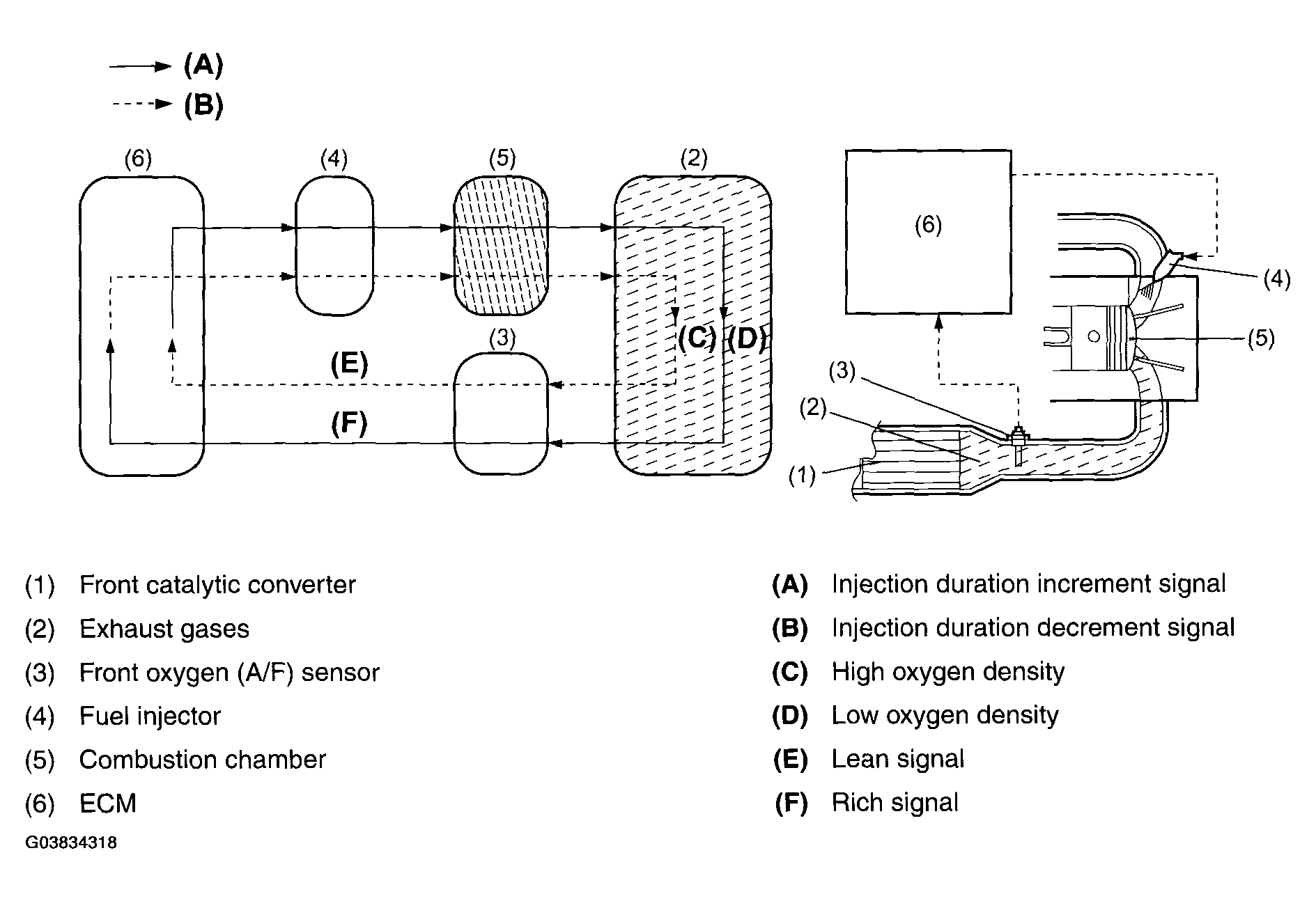 (A)
(B)

(6) (4) (5) (2)

(C) (D)

(E)

(3)

(F)

(6)

(4)

(5)

(3)

(2)

(1)

(1) Front catalytic converter
(2) Exhaust gases
(3) Front oxygen (A/F) sensor
(4) Fuel injector
(5) Combustion chamber
(6) ECM

(A) Injection duration increment signal
(B) Injection duration decrement signal
(C) High oxygen density
(D) Low oxygen density
(E) Lean signal
(F) Rich signal

G03834318