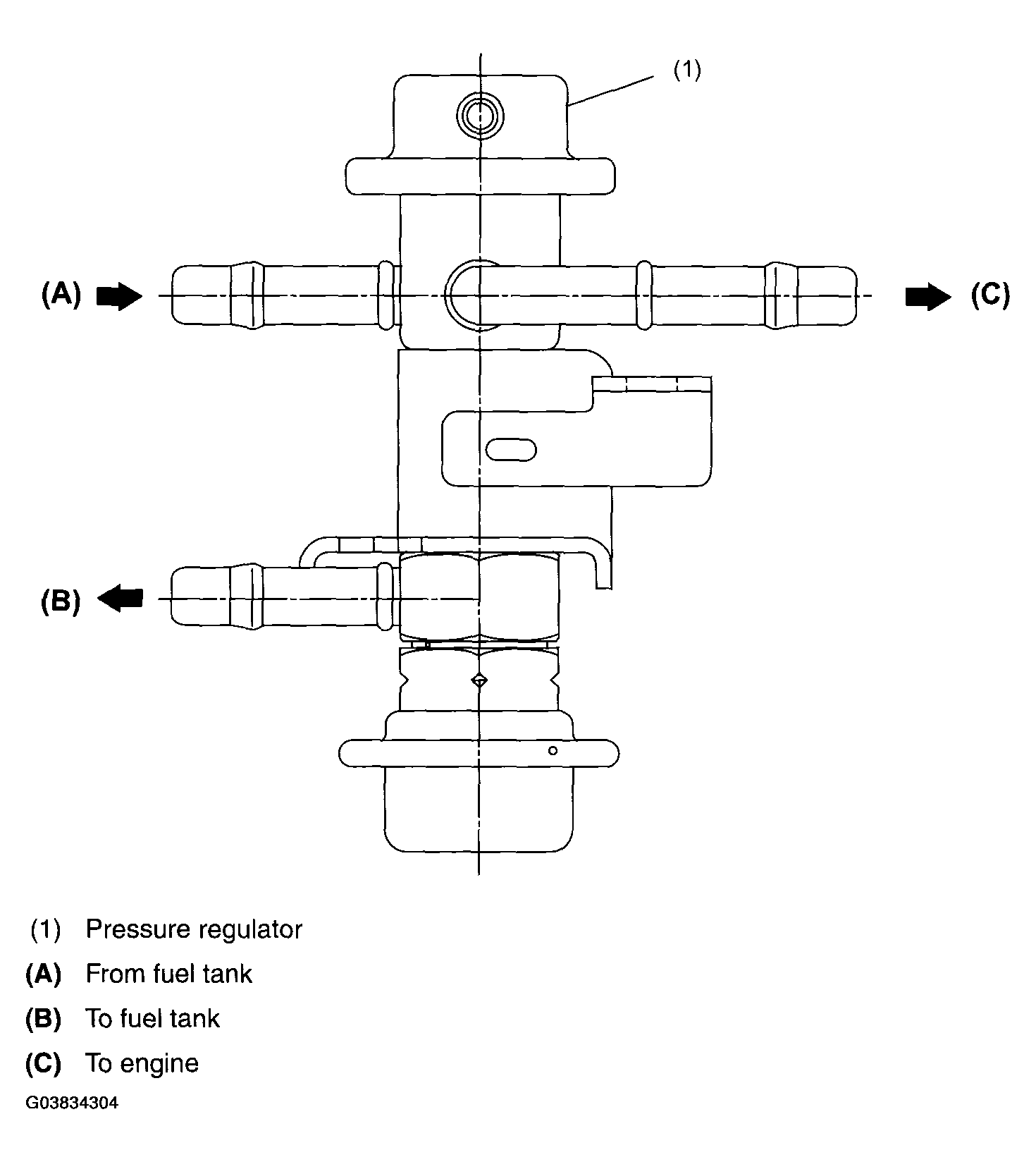 (1)

(A)

(C)

(B)

(1) Pressure regulator
(A) From fuel tank
(B) To fuel tank
(C) To engine

G03834304