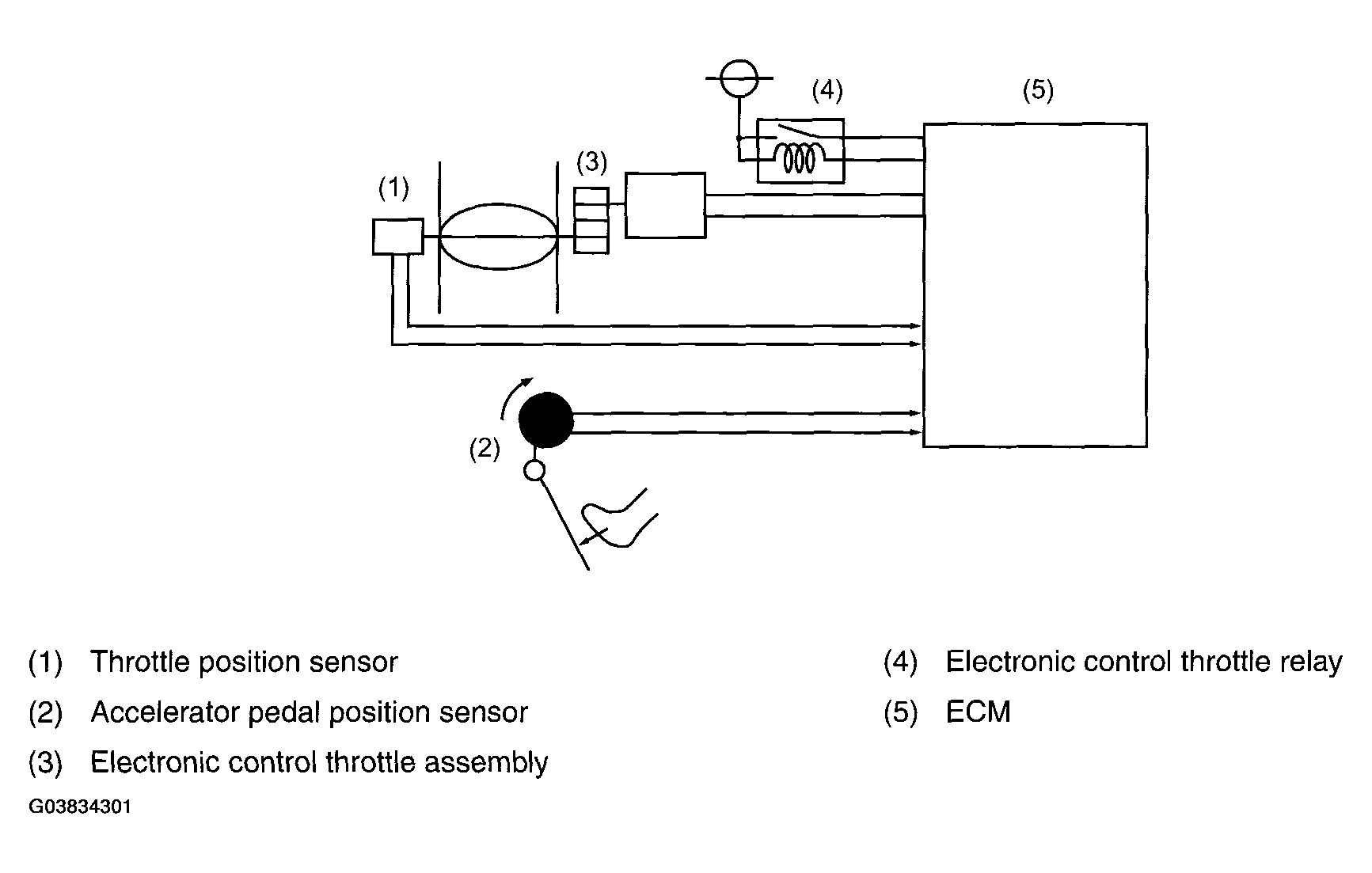 (4)

(5)

(3)

(1)

(2)

(1) Throttle position sensor

(2) Accelerator pedal position sensor

(3) Electronic control throttle assembly

(4) Electronic control throttle relay

(5) ECM

G03834301