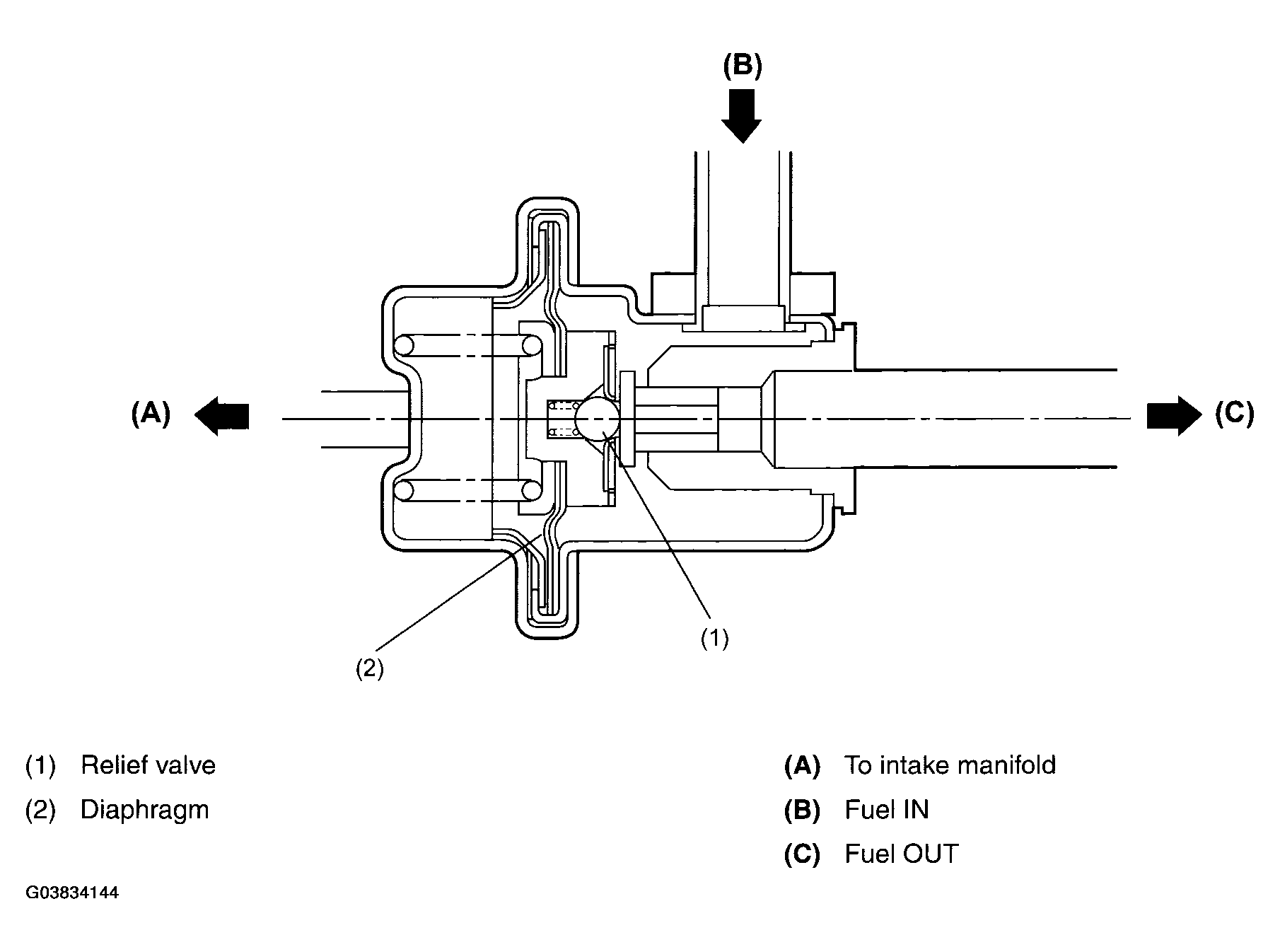 (B)

(A)

(C)

(1)

(2)

(1) Relief valve

(2) Diaphragm

(A) To intake manifold

(B) Fuel IN

(C) Fuel OUT

G03834144