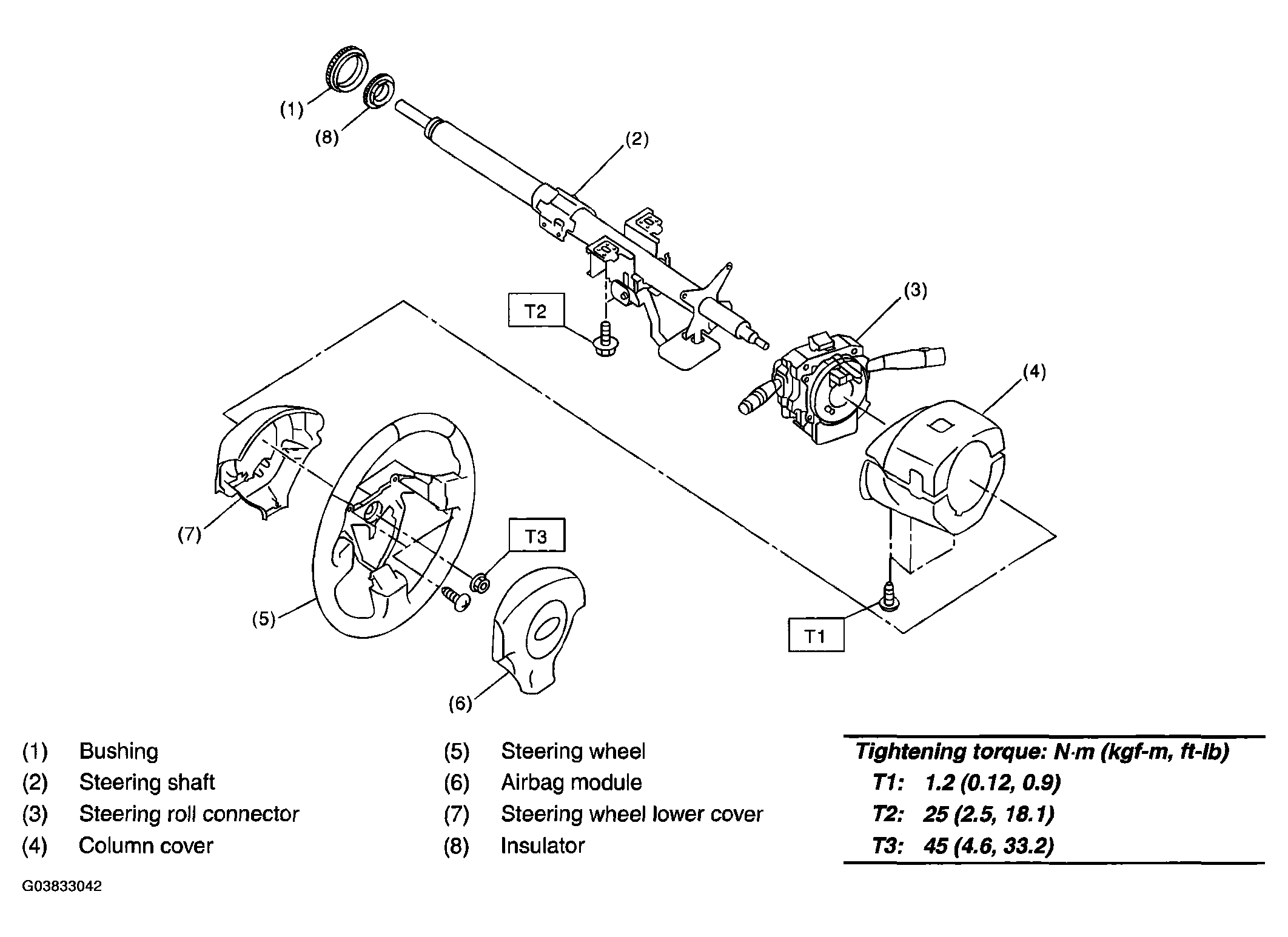 (1)
(8)
(2)
T2
(3)
(4)
(7)
T3
(5)
T1
(6)

(1) Bushing
(2) Steering shaft
(3) Steering roll connector
(4) Column cover

(5) Steering wheel
(6) Airbag module
(7) Steering wheel lower cover
(8) Insulator

Tightening torque: N·m (kgf-m, ft-lb)
T1: 1.2 (0.12, 0.9)
T2: 25 (2.5, 18.1)
T3: 45 (4.6, 33.2)

G03833042