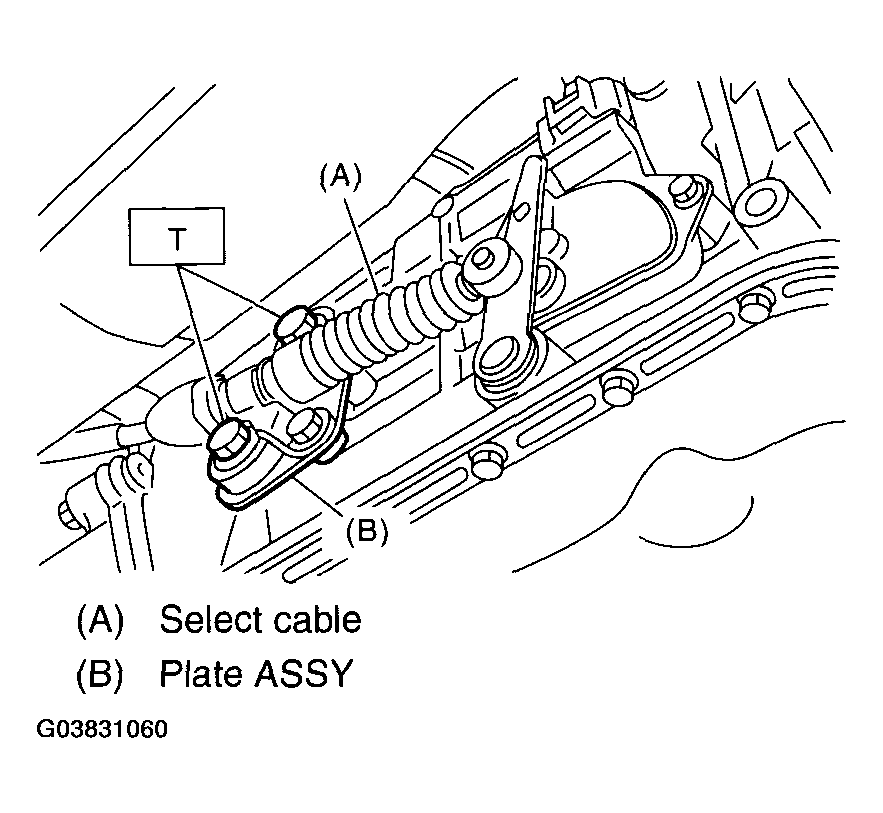 (A)

T

(B)

(A) Select cable
(B) Plate ASSY

G03831060