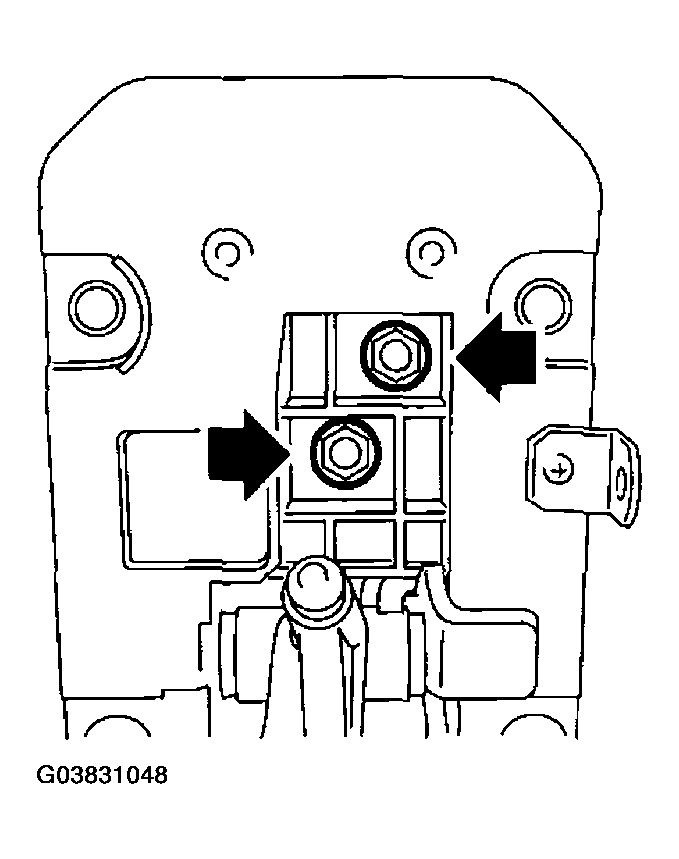 G03831048