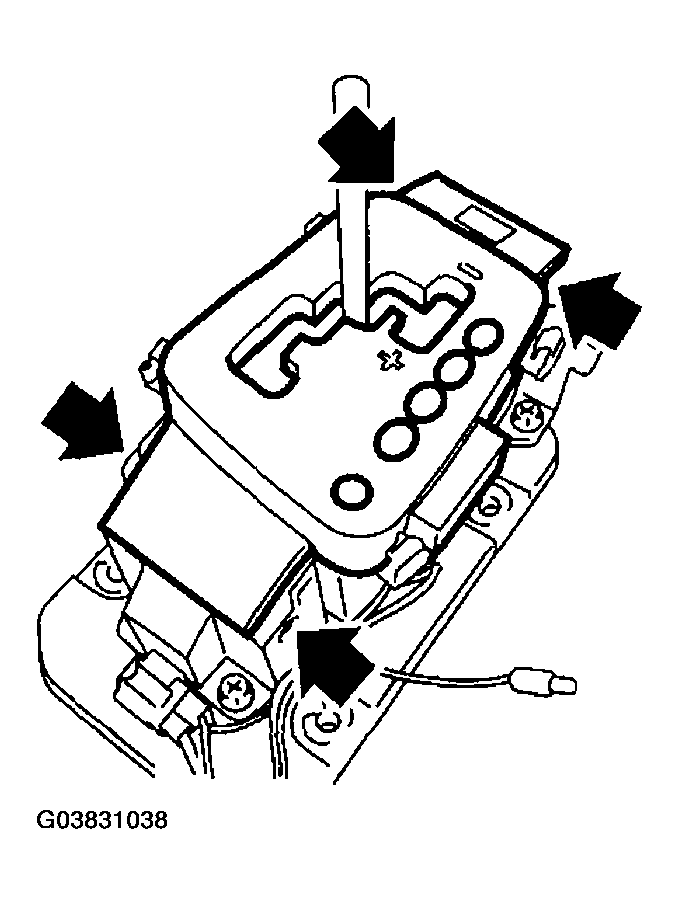 G03831038