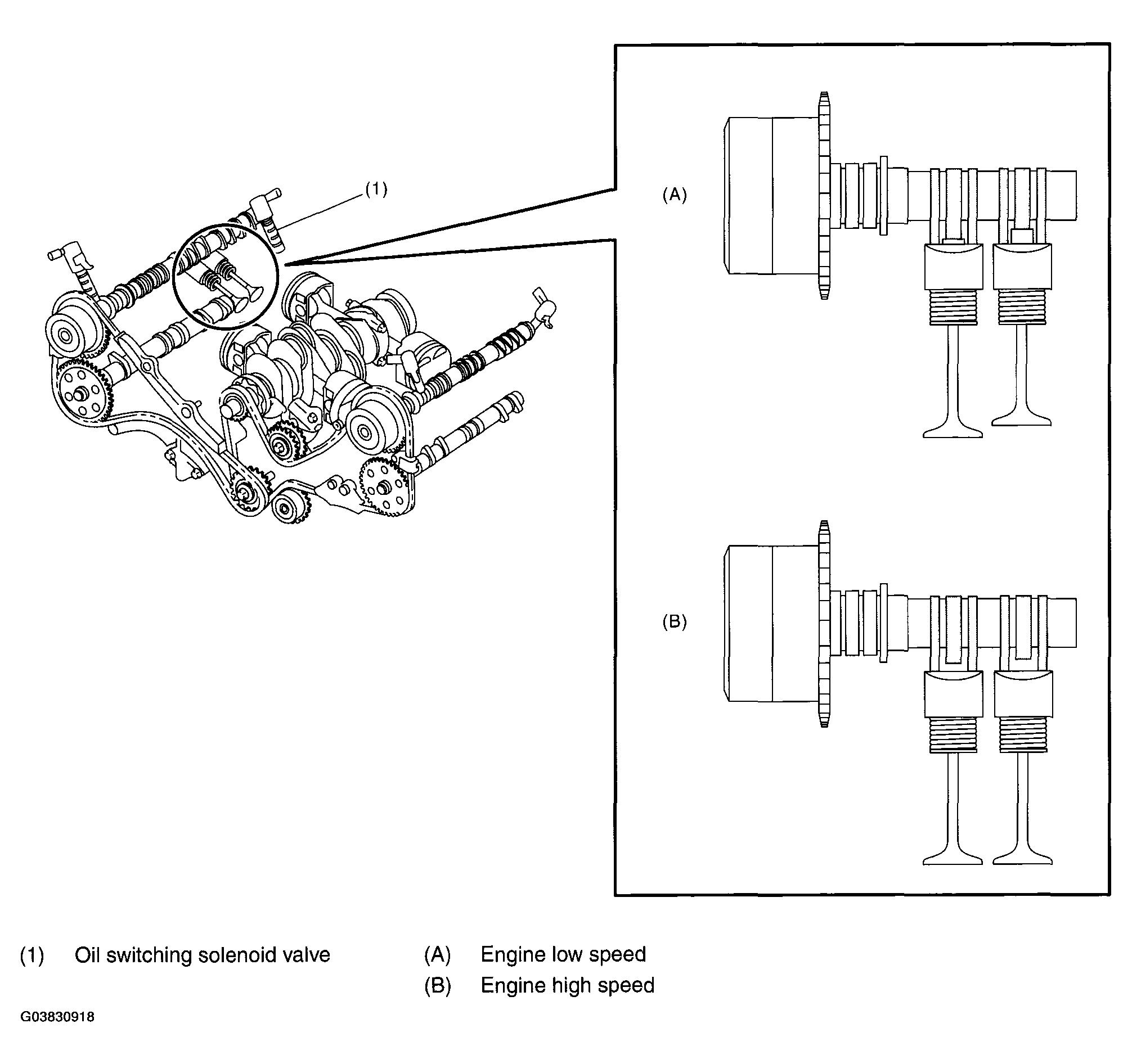 (1)

(A)

(B)

(1) Oil switching solenoid valve

(A) Engine low speed

(B) Engine high speed

G03830918