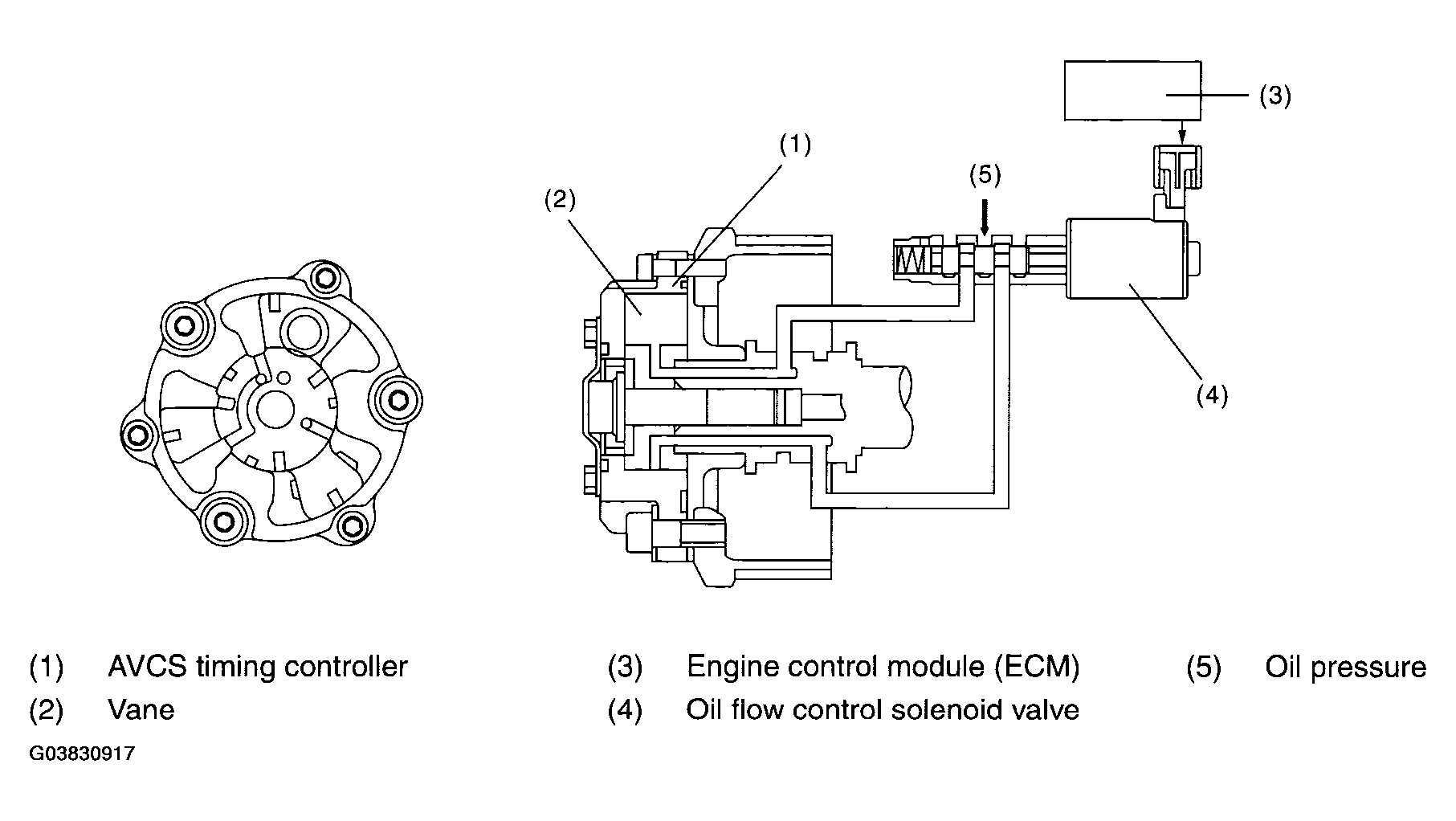 (3)

(1)

(5)

(2)

(4)

(1) AVCS timing controller
(2) Vane
(3) Engine control module (ECM)
(4) Oil flow control solenoid valve
(5) Oil pressure

G03830917