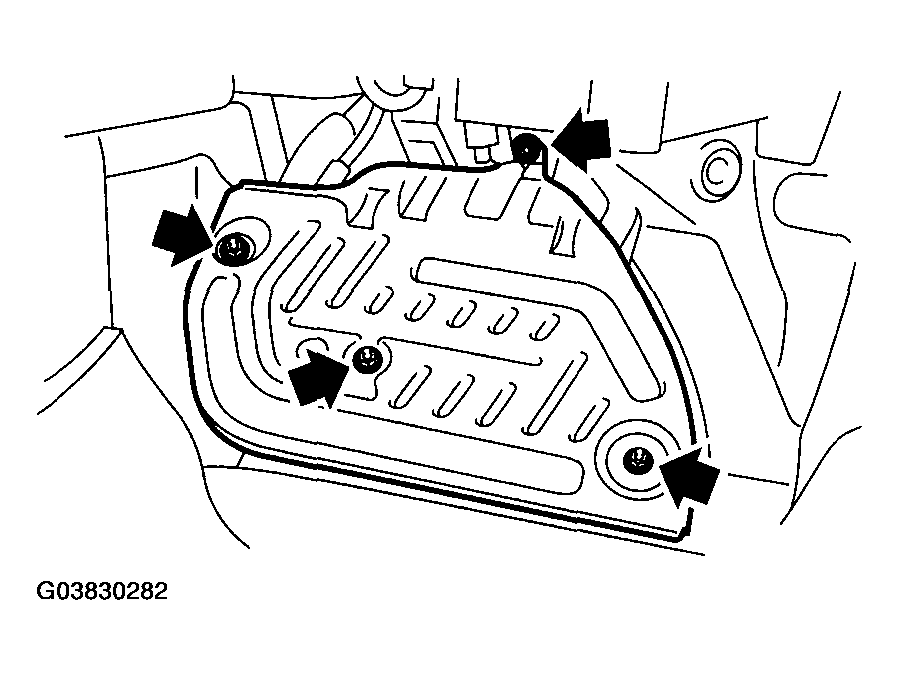 G03830282