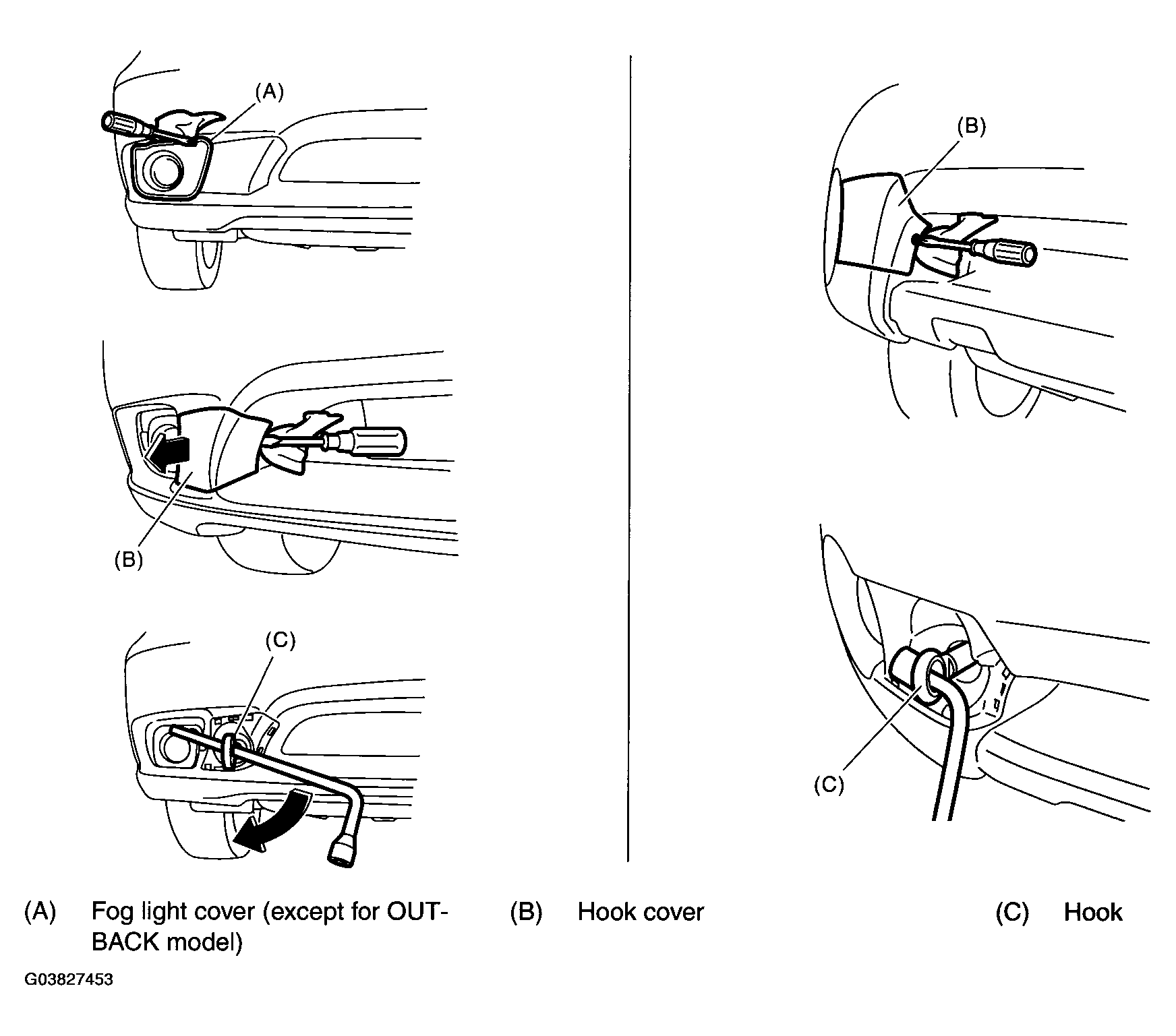 (A)

(B)

(C)

(B)

(C)

(A) Fog light cover (except for OUTBACK model)

(B) Hook cover

(C) Hook

G03827453