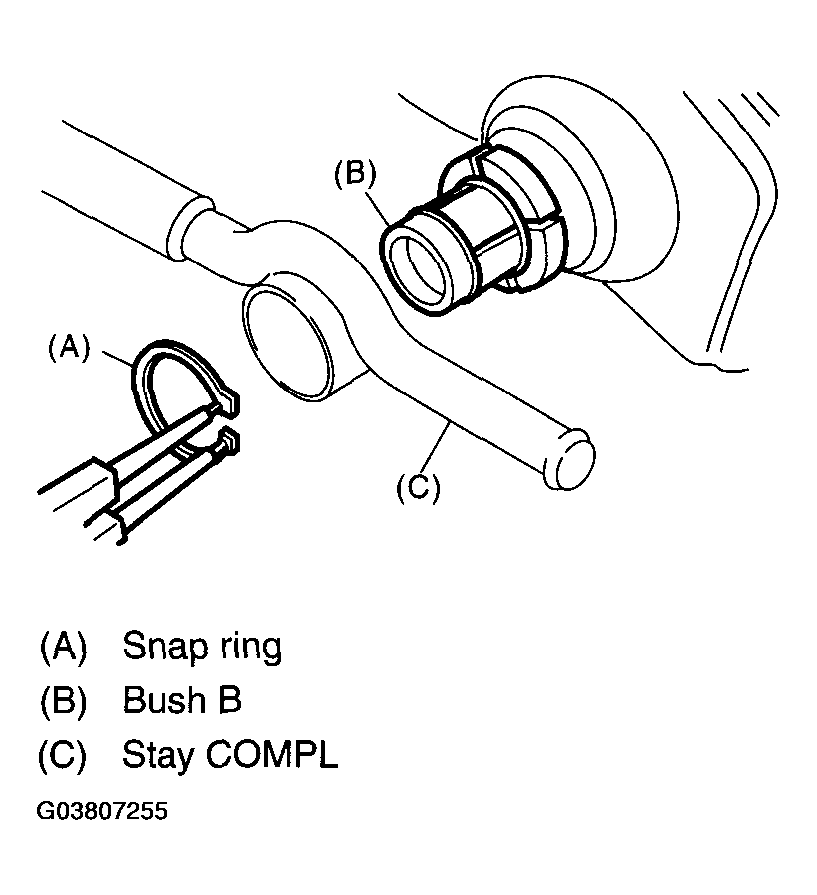 (B)

(A)

(C)

(A) Snap ring
(B) Bush B
(C) Stay COMPL

G03807255