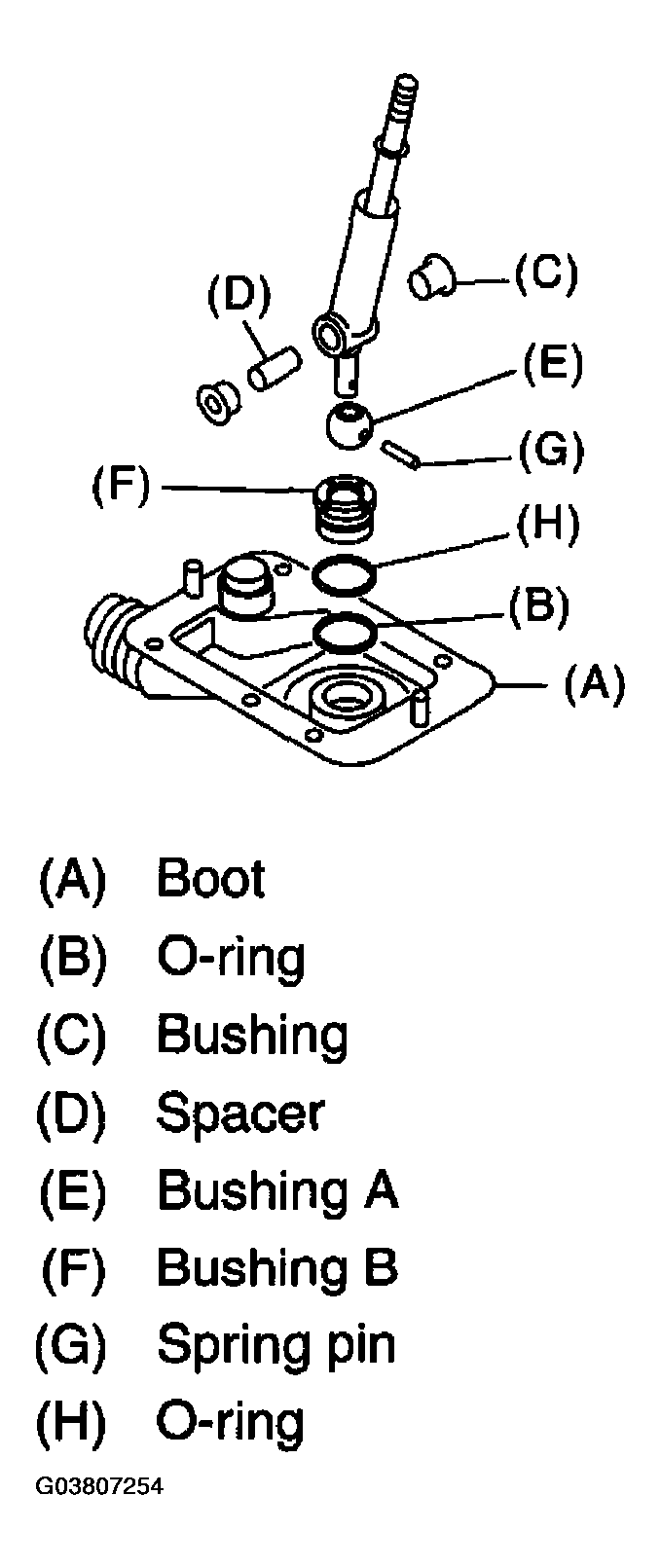 (C)
(D)
(E)
(G)
(F)
(H)
(B)
(A)

(A) Boot
(B) O-ring
(C) Bushing
(D) Spacer
(E) Bushing A
(F) Bushing B
(G) Spring pin
(H) O-ring

G03807254