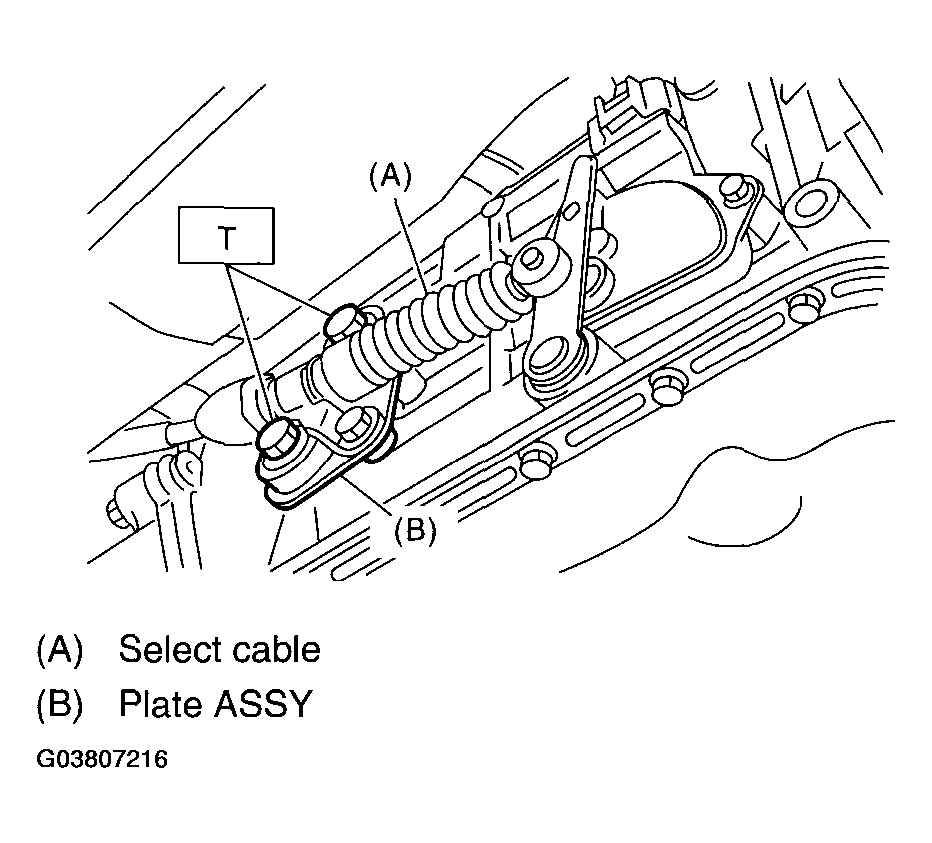 (A)

T

(B)

(A) Select cable
(B) Plate ASSY

G03807216