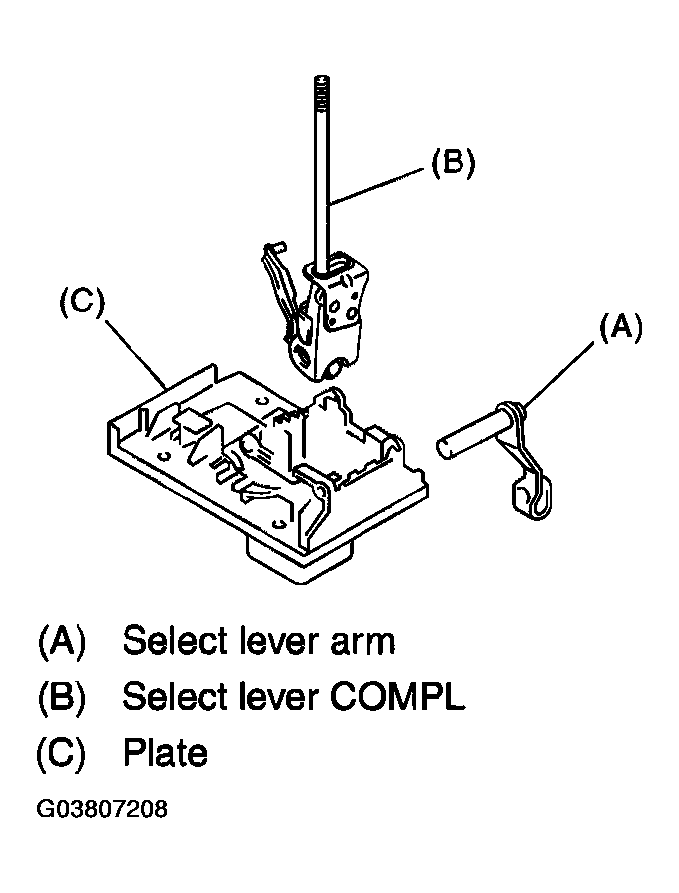 (B)
(C)
(A)

(A) Select lever arm
(B) Select lever COMPL
(C) Plate

G03807208