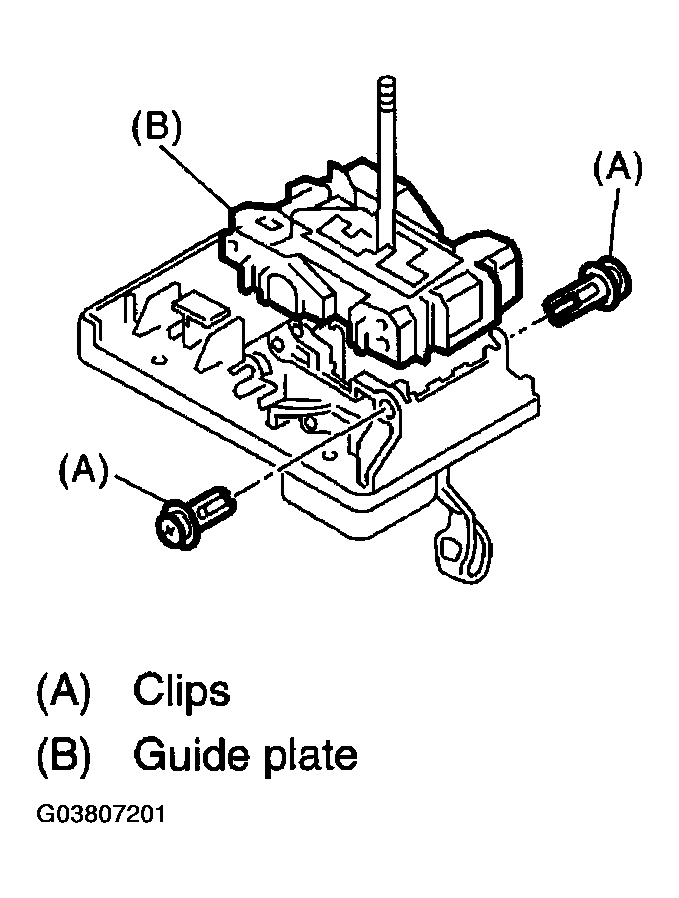 (B)

(A)

(A)

(A) Clips
(B) Guide plate

G03807201