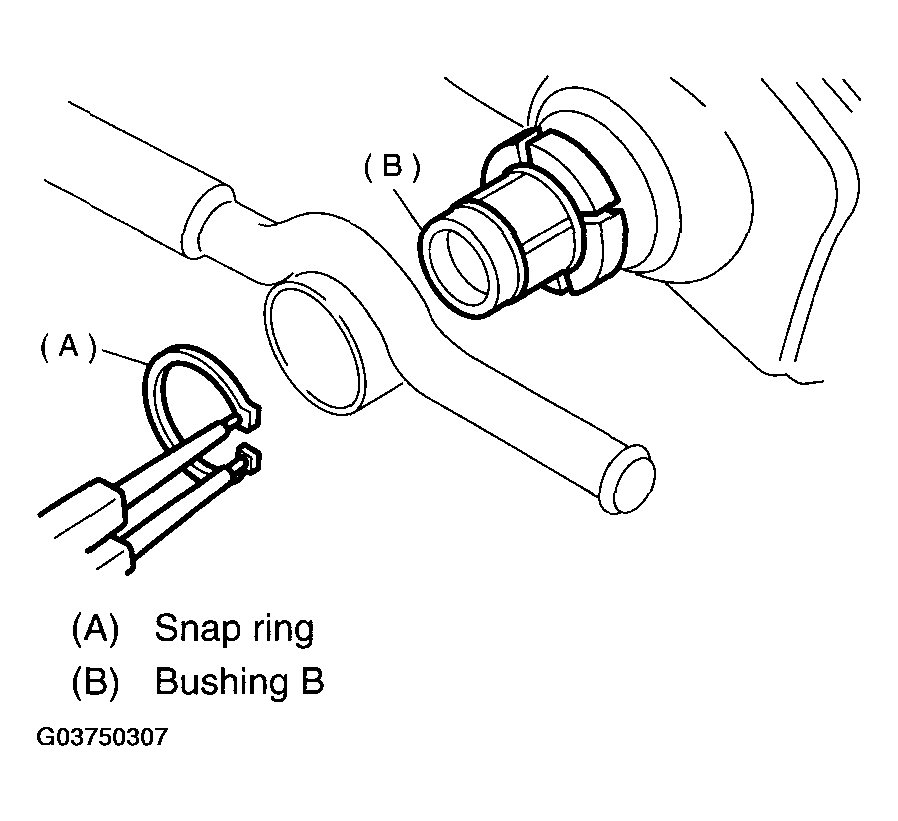 (B)

(A)

(A) Snap ring
(B) Bushing B

G03750307