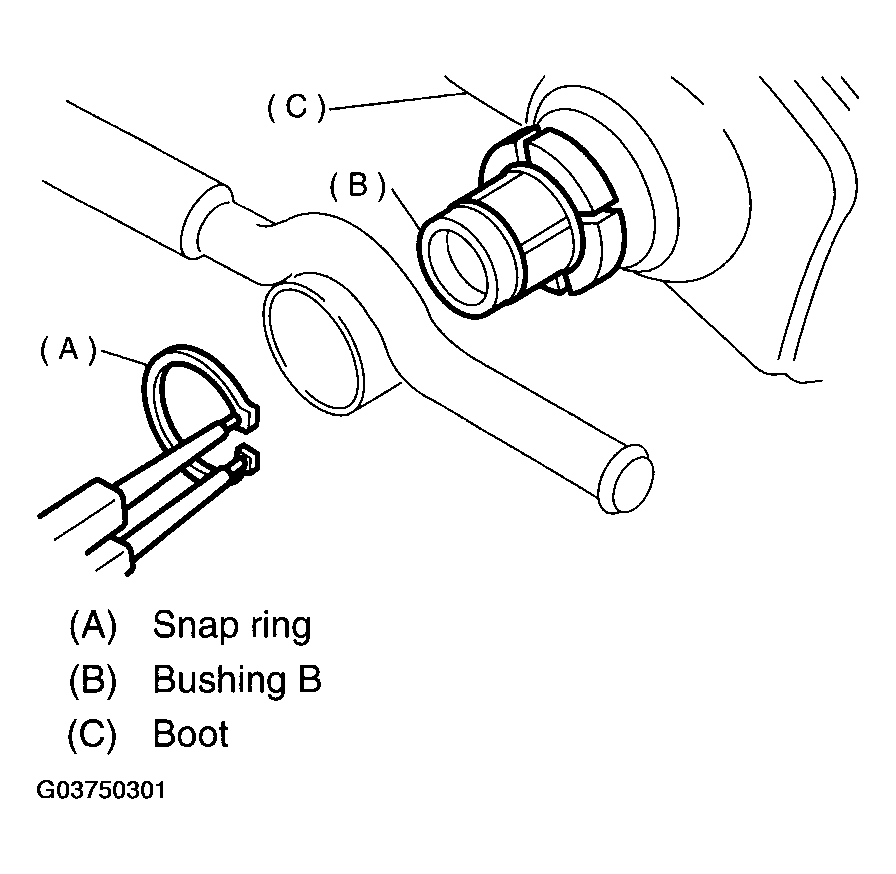 ( C )
( B )
( A )

(A) Snap ring
(B) Bushing B
(C) Boot

G03750301