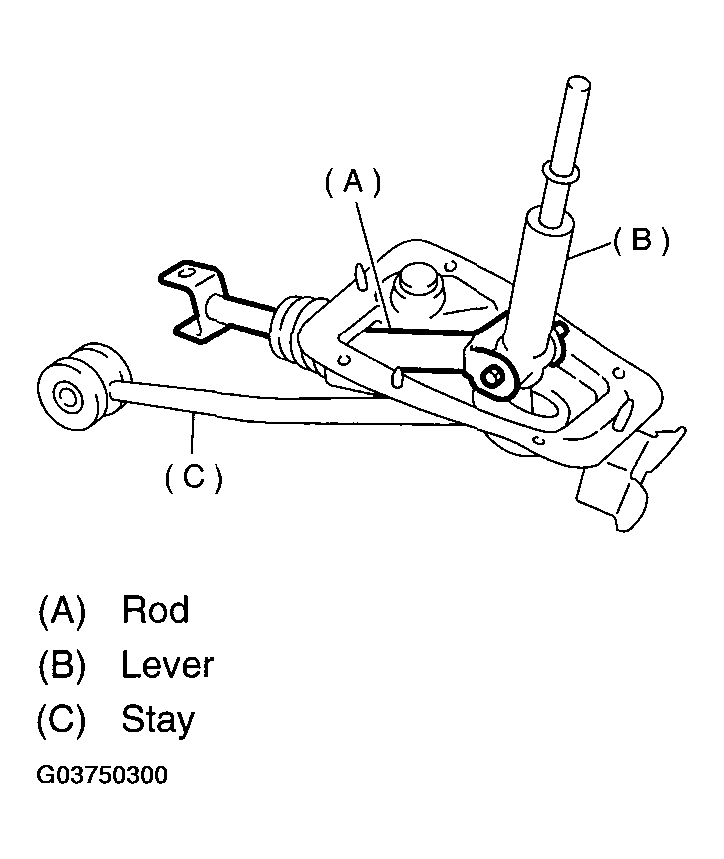 (A)

(B)

(C)

(A) Rod
(B) Lever
(C) Stay

G03750300