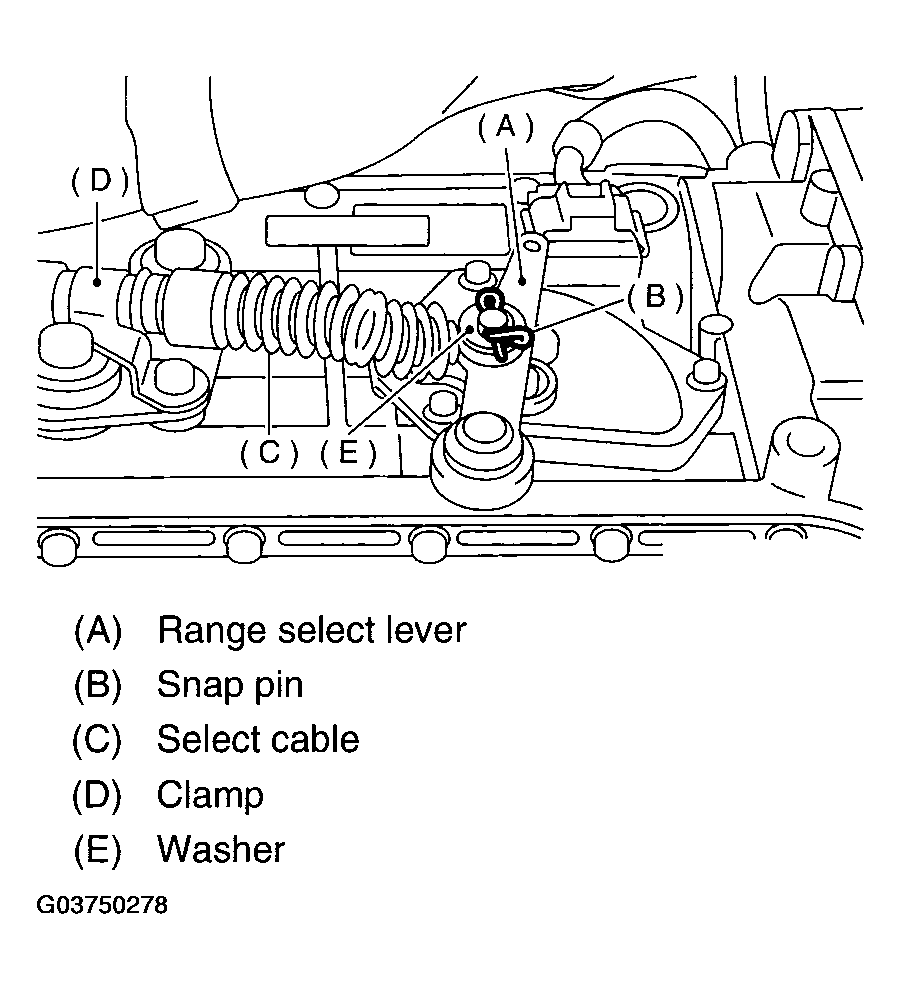 (A)

(D)

(B)

(C) (E)

(A) Range select lever
(B) Snap pin
(C) Select cable
(D) Clamp
(E) Washer

G03750278