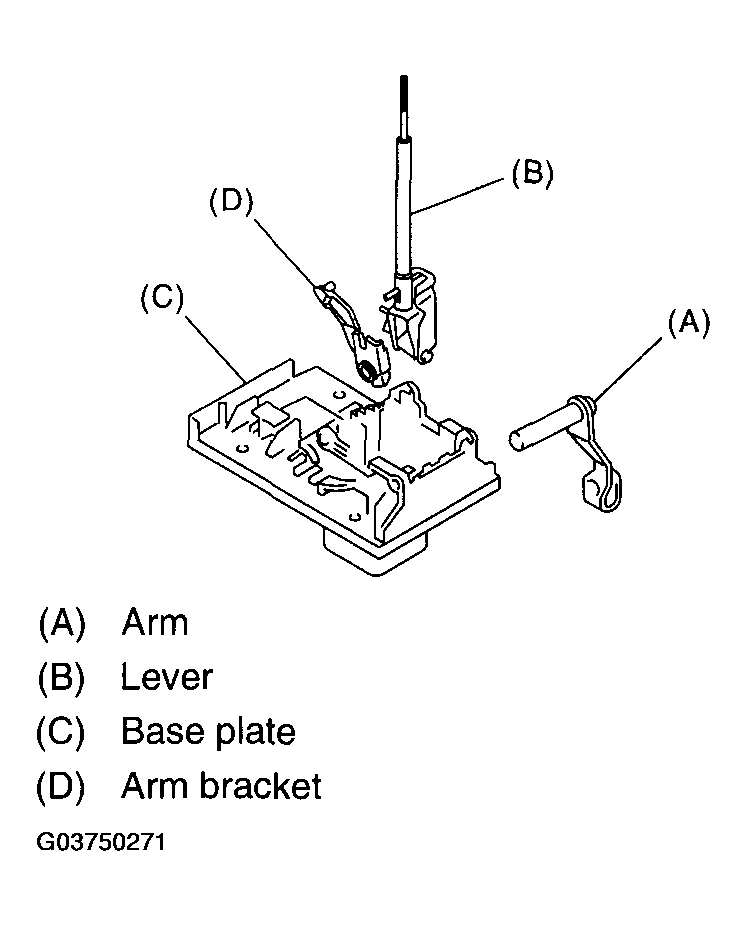 (B)
(D)
(C)
(A)

(A) Arm
(B) Lever
(C) Base plate
(D) Arm bracket

G03750271