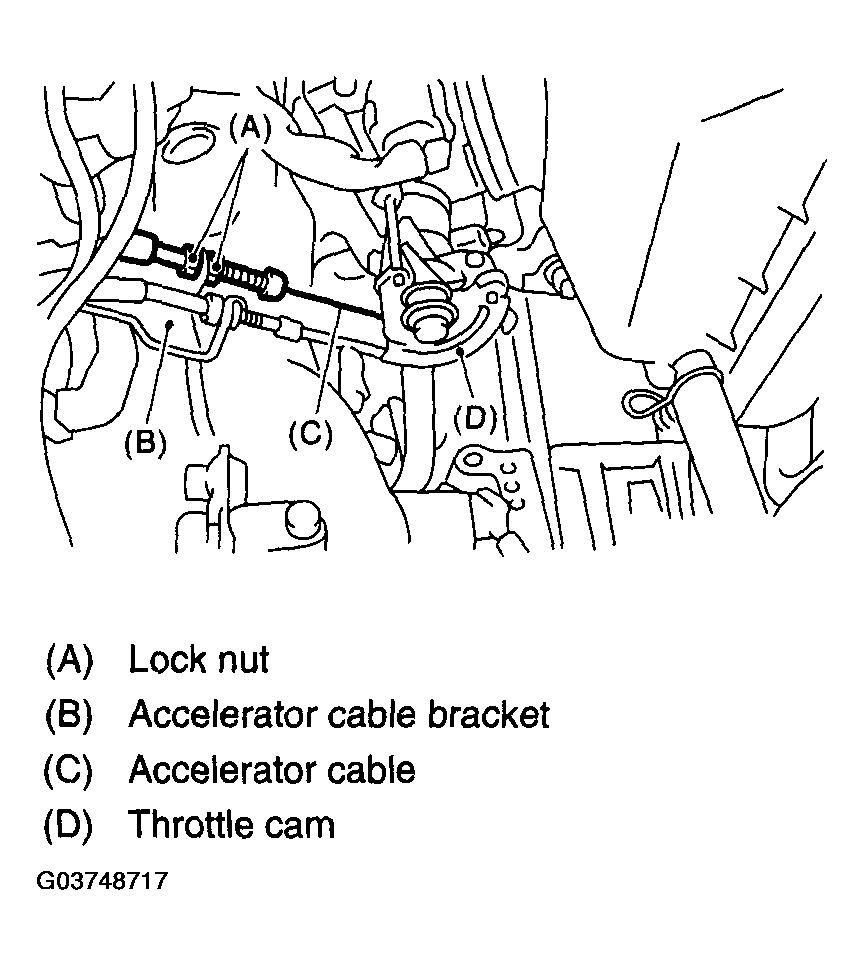 (A)

(B)

(C)

(D)

(A) Lock nut
(B) Accelerator cable bracket
(C) Accelerator cable
(D) Throttle cam

G03748717