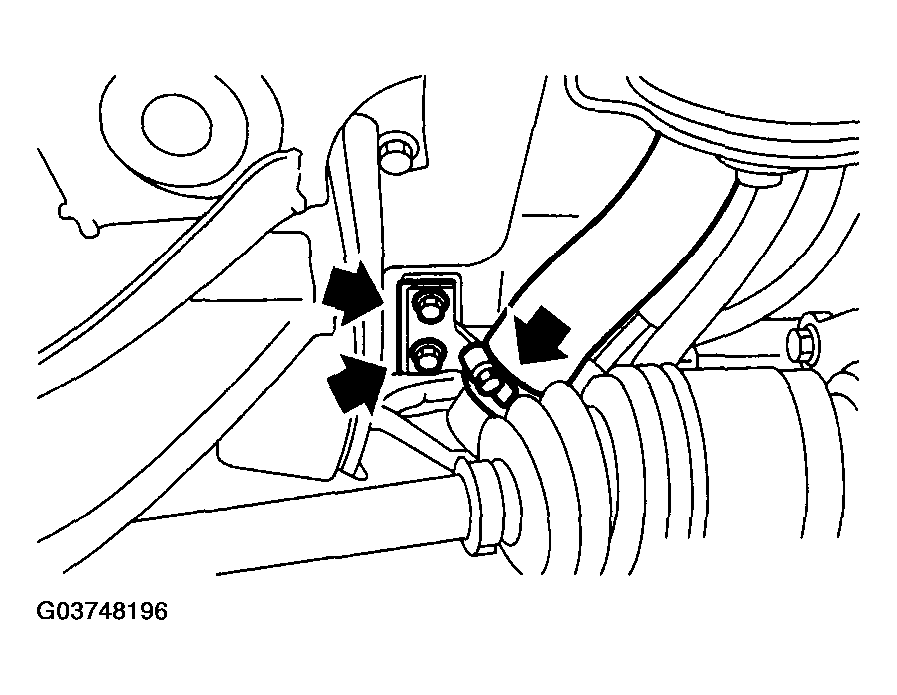 G03748196