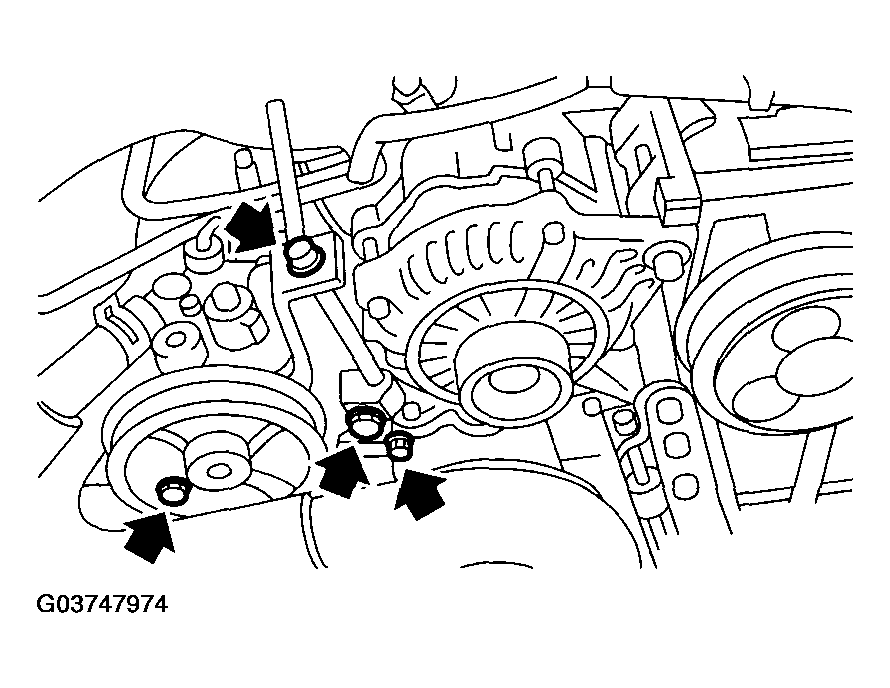 G03747974