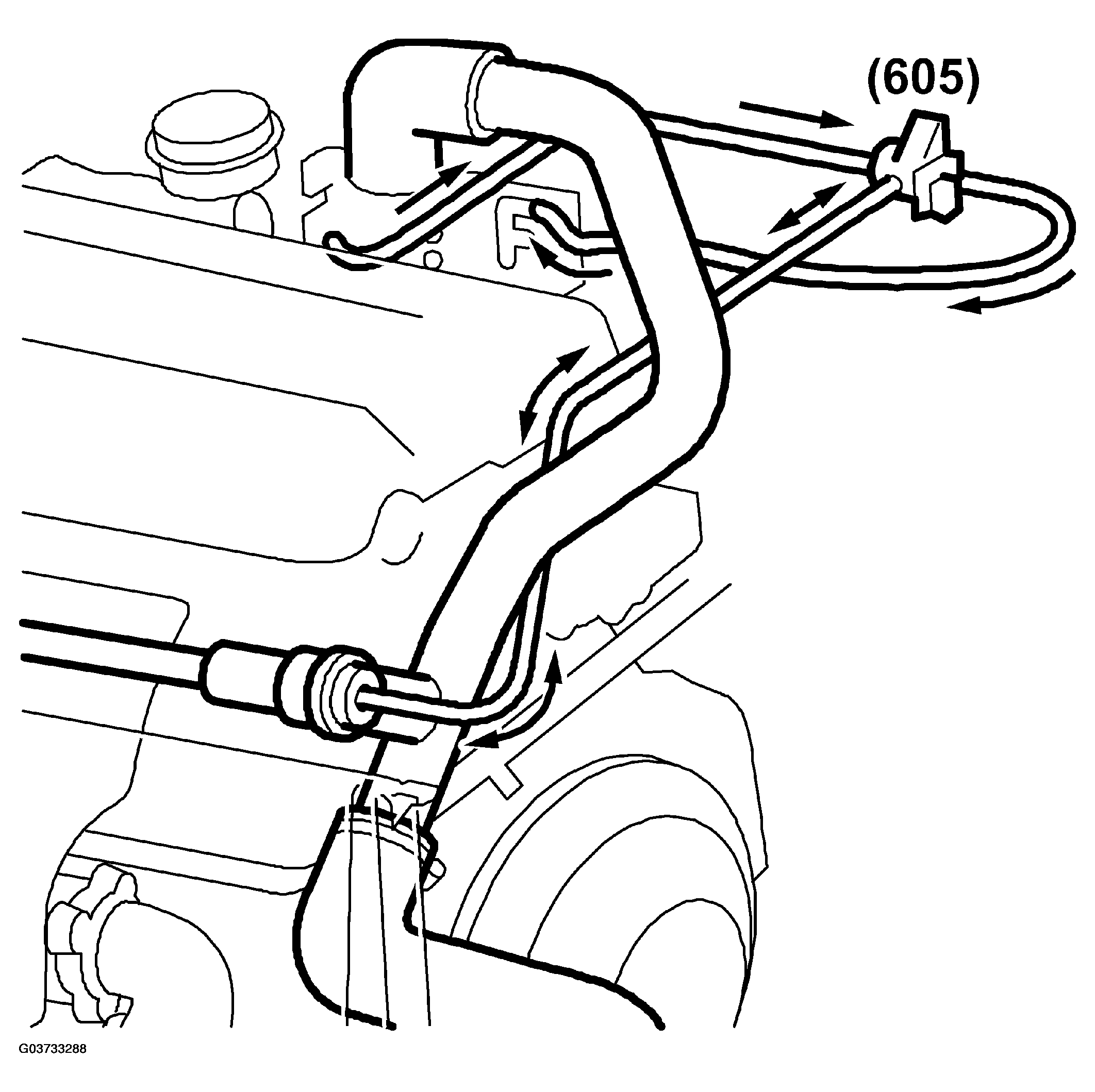 (605)

G03733288