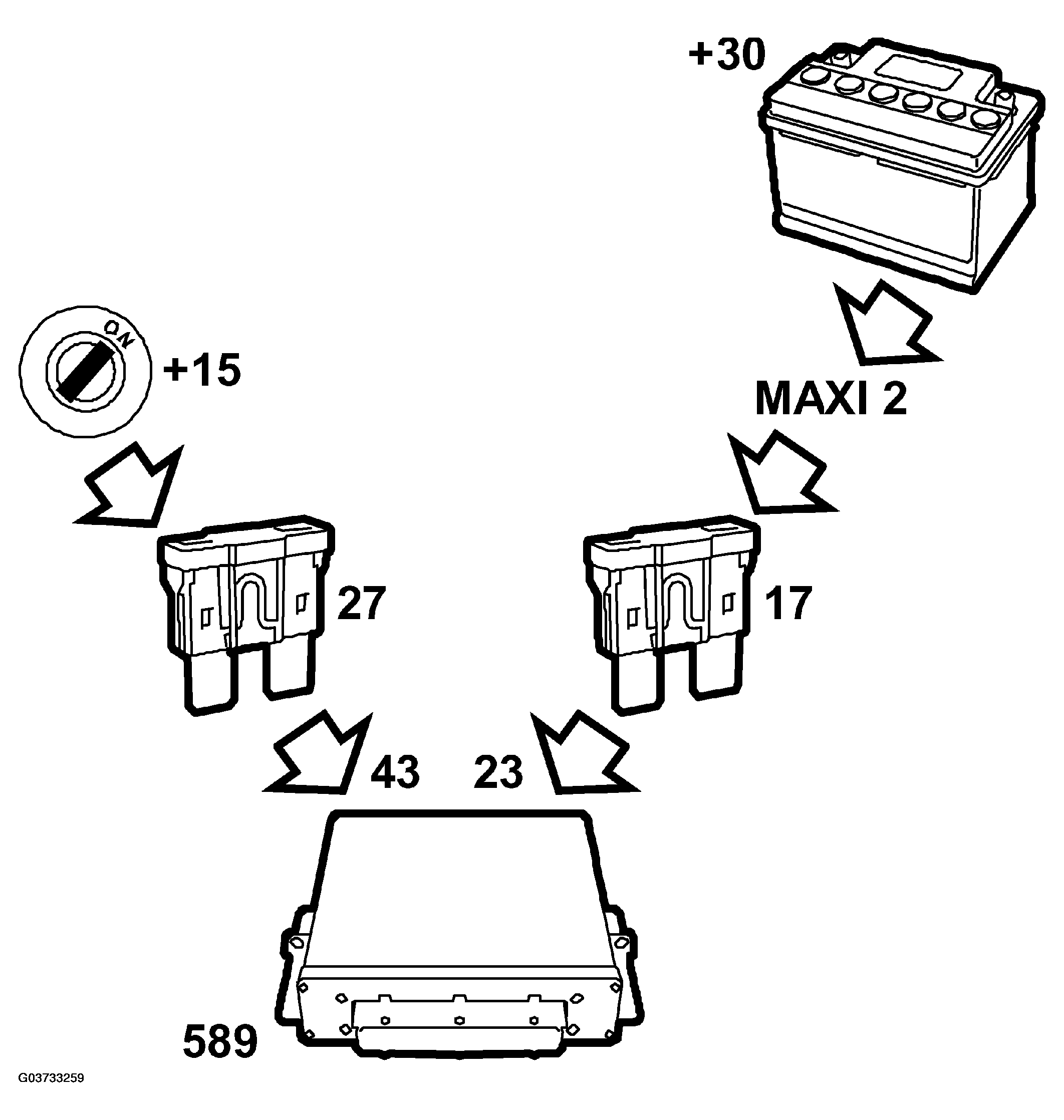 +30

ON

+15

MAXI 2

27

17

43

23

589

G03733259