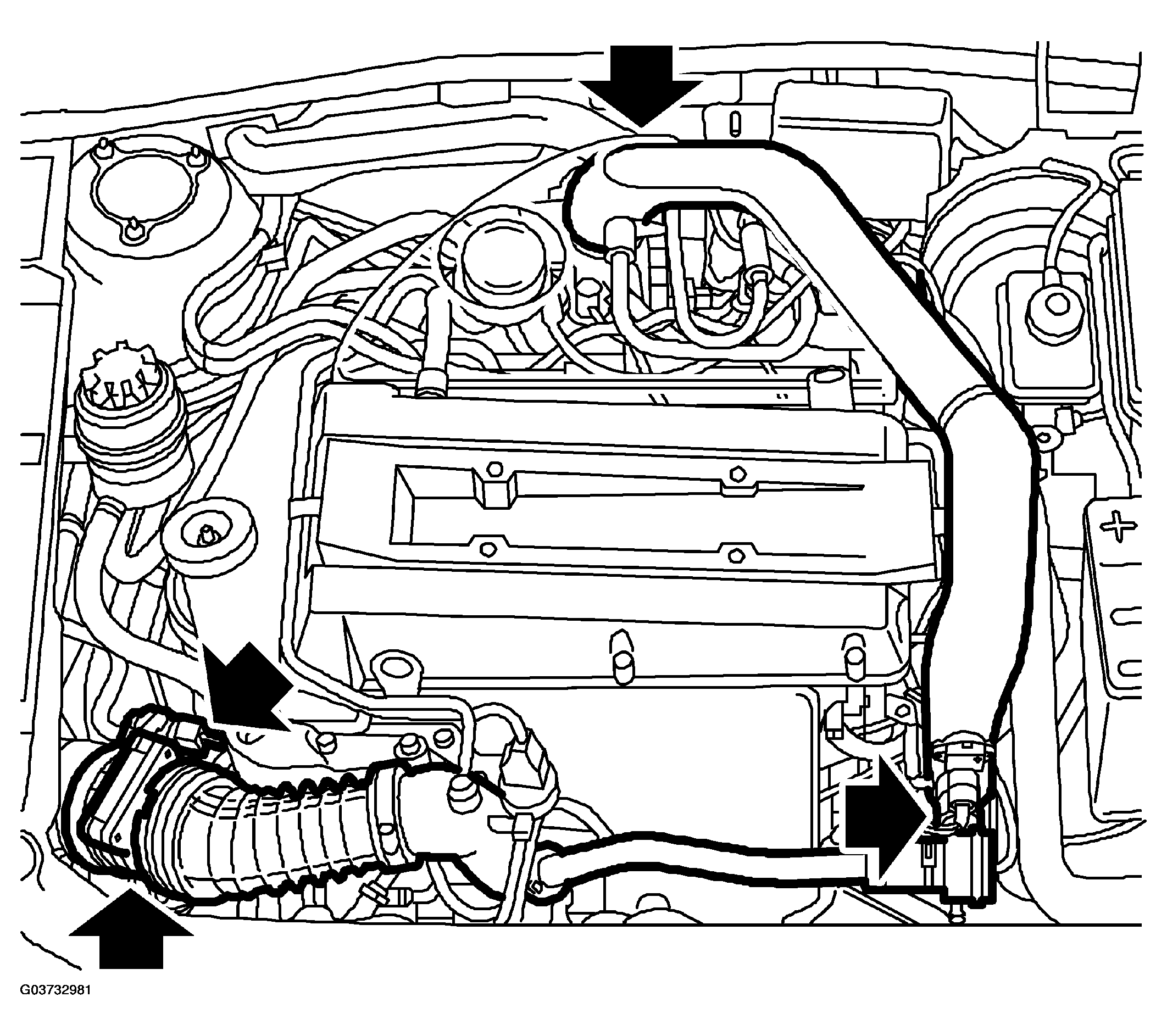 +

G03732981