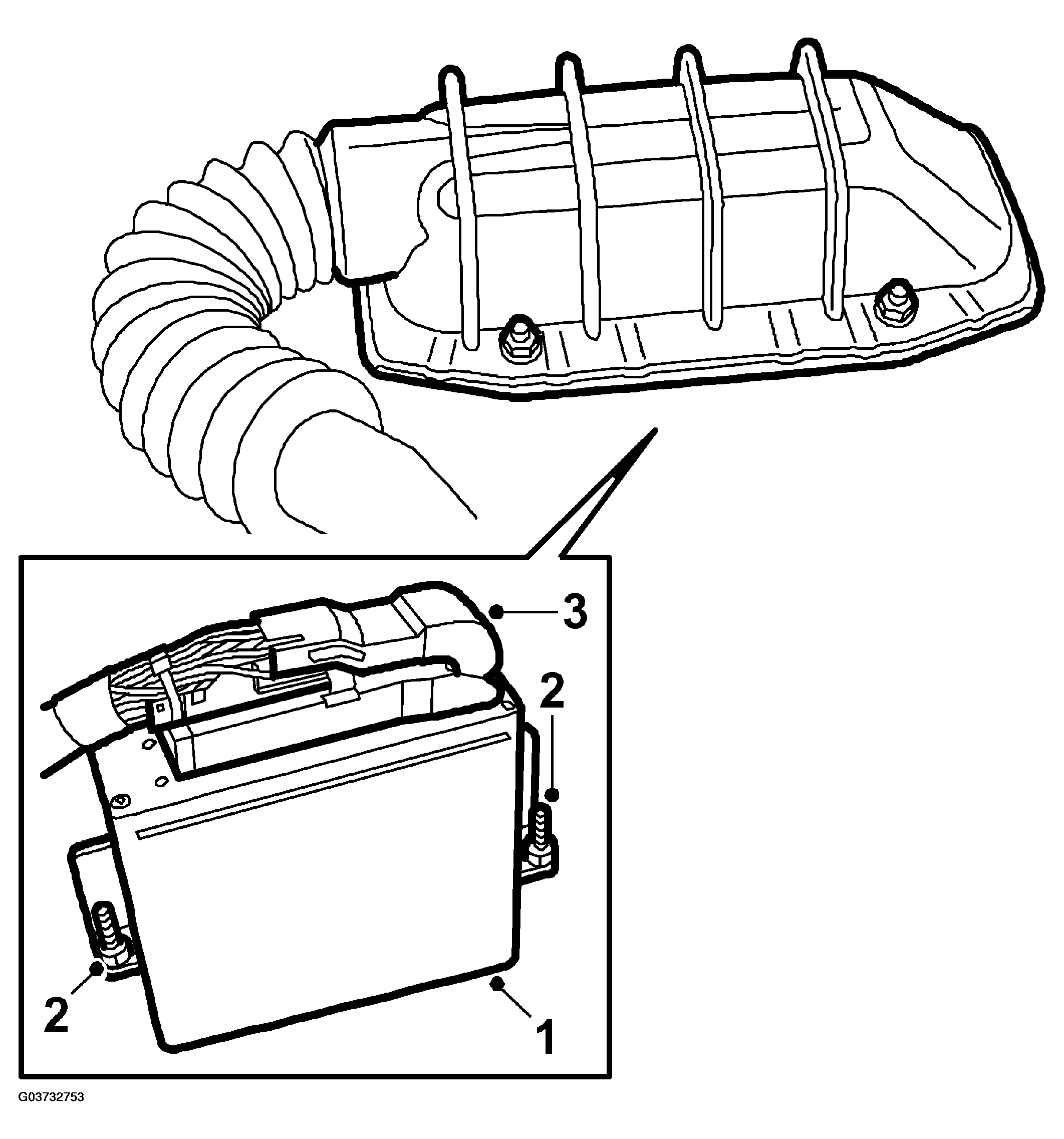 3
2
2
1
G03732753