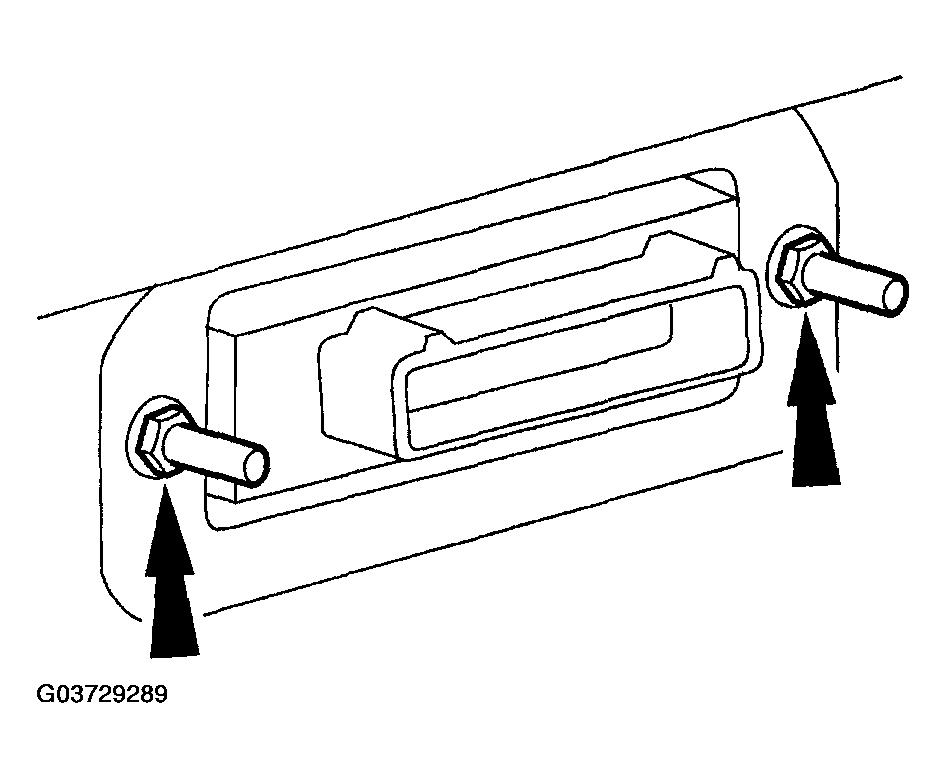 G03729289