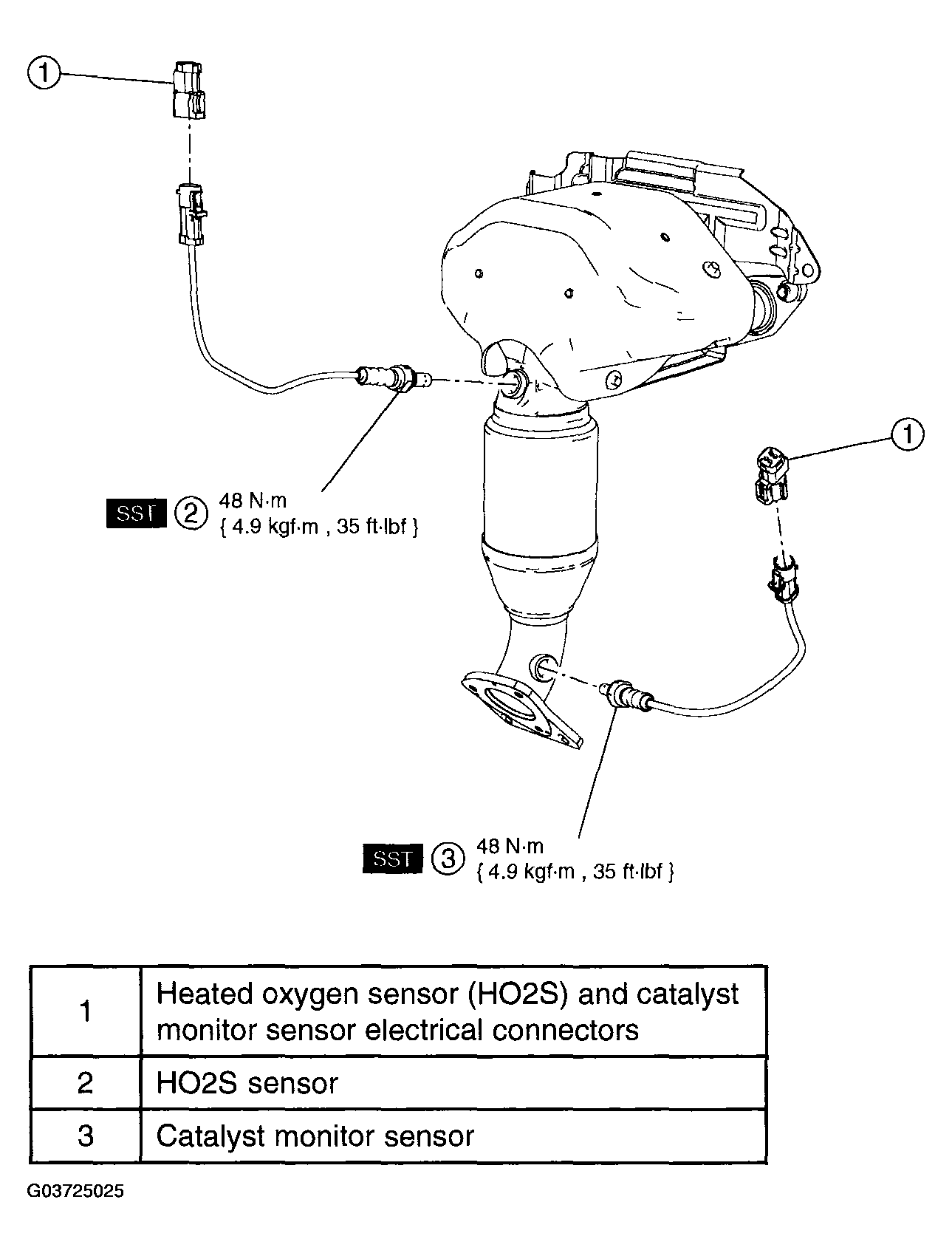 1

1

SST 2 48 N·m
{ 4.9 kgf·m , 35 ft·lbf }

SST 3 48 N·m
{ 4.9 kgf·m , 35 ft·lbf }

| 1 | Heated oxygen sensor (HO2S) and catalyst monitor sensor electrical connectors |
|---|---|
| 2 | HO2S sensor |
| 3 | Catalyst monitor sensor |

G03725025