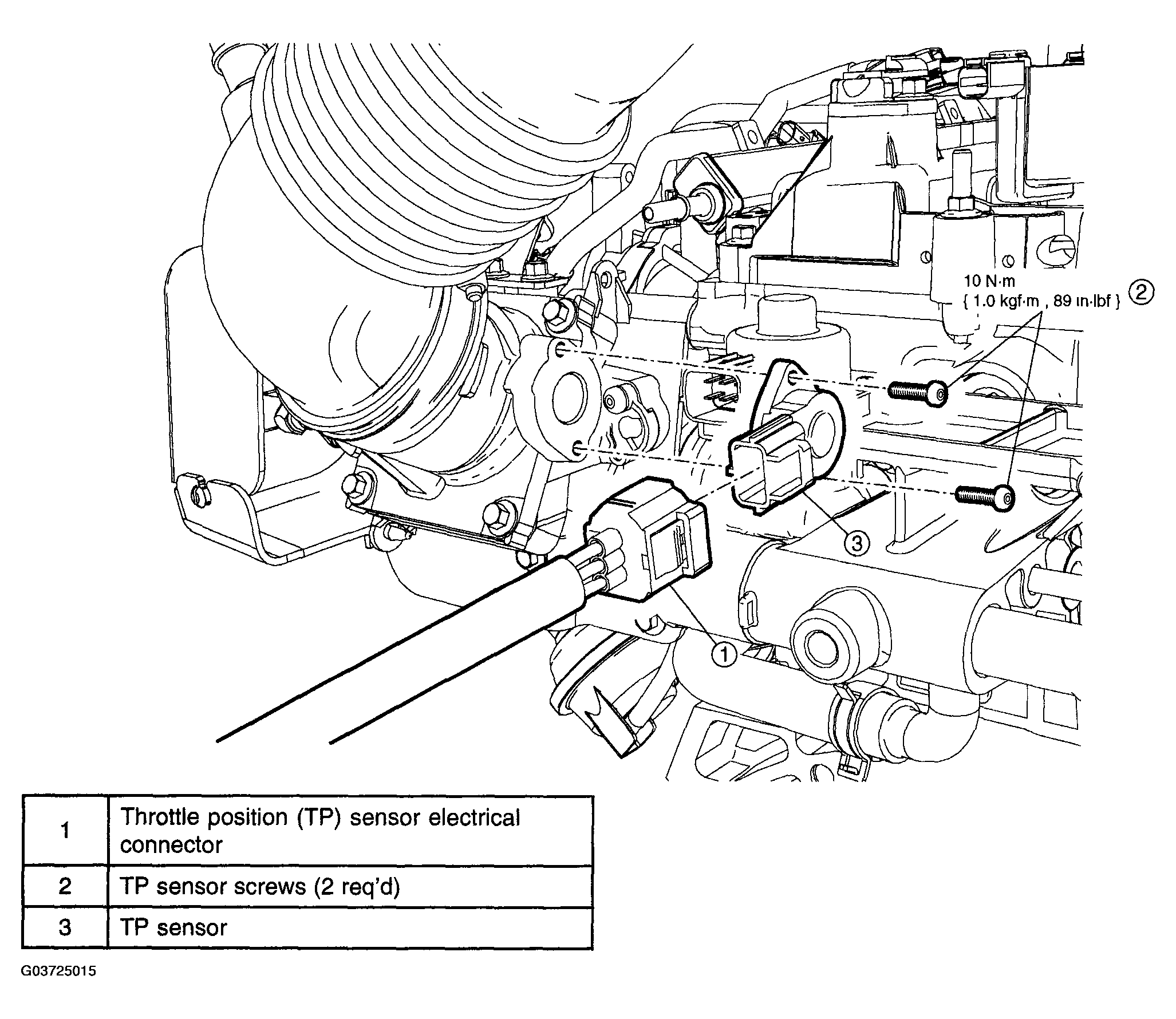 10 N·m
{ 1.0 kgf·m , 89 in·lbf } 2

3

1

| 1 | Throttle position (TP) sensor electrical connector |
|---|---|
| 2 | TP sensor screws (2 req'd) |
| 3 | TP sensor |

G03725015