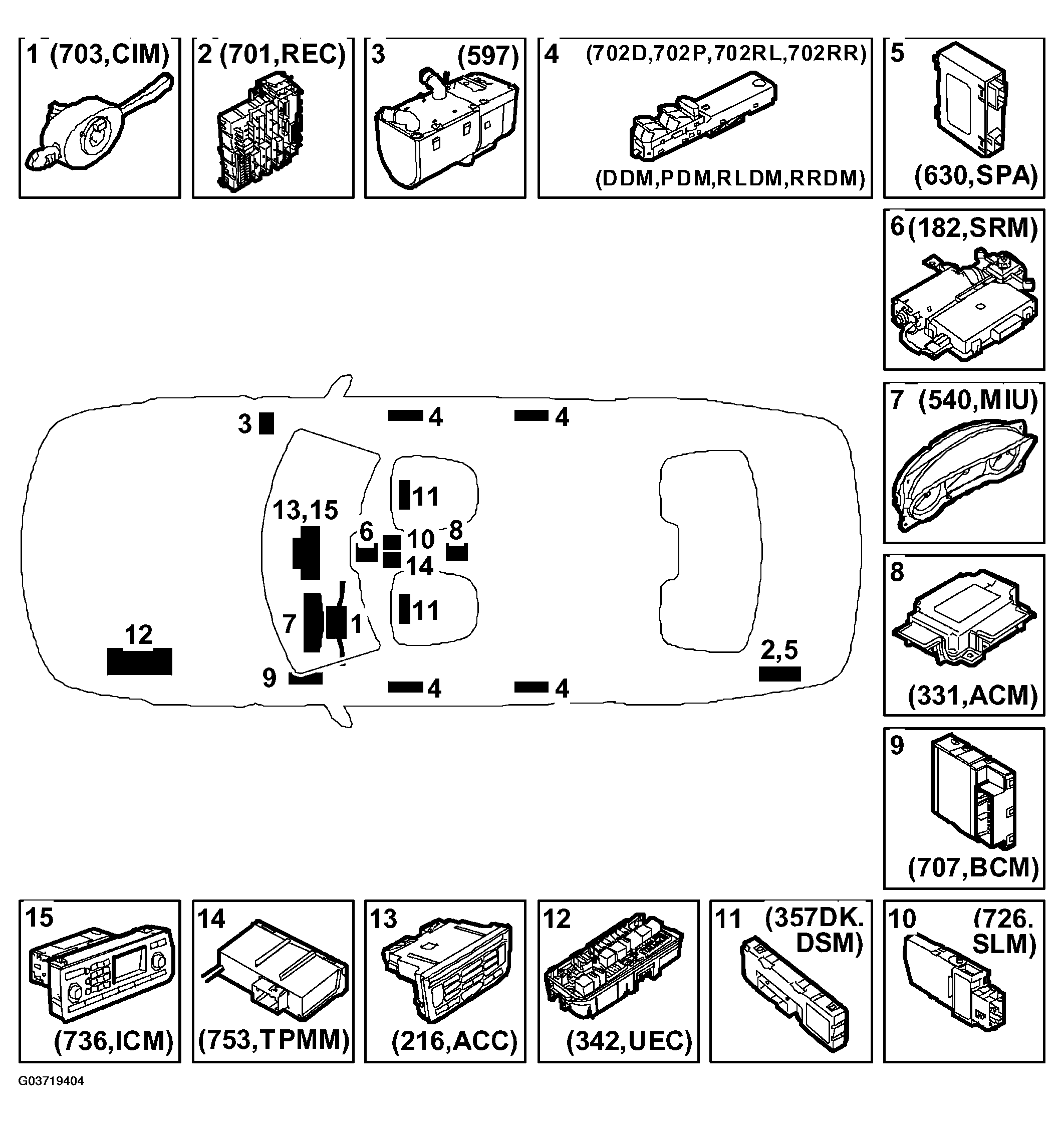 1 (703,CIM)

2 (701,REC)

3 (597)

4 (702D,702P,702RL,702RR)
(DDM,PDM,RLDM,RRDM)

5
(630,SPA)

6 (182,SRM)

7 (540,MIU)

8
(331,ACM)

9
(707,BCM)

3 4 4
11
13,15
6 10 8
14
11
7 1
12
2,5
9 4 4

15
(736,ICM)

14
(753,TPMM)

13
(216,ACC)

12
(342,UEC)

11 (357DK. DSM)

10 (726. SLM)

G03719404