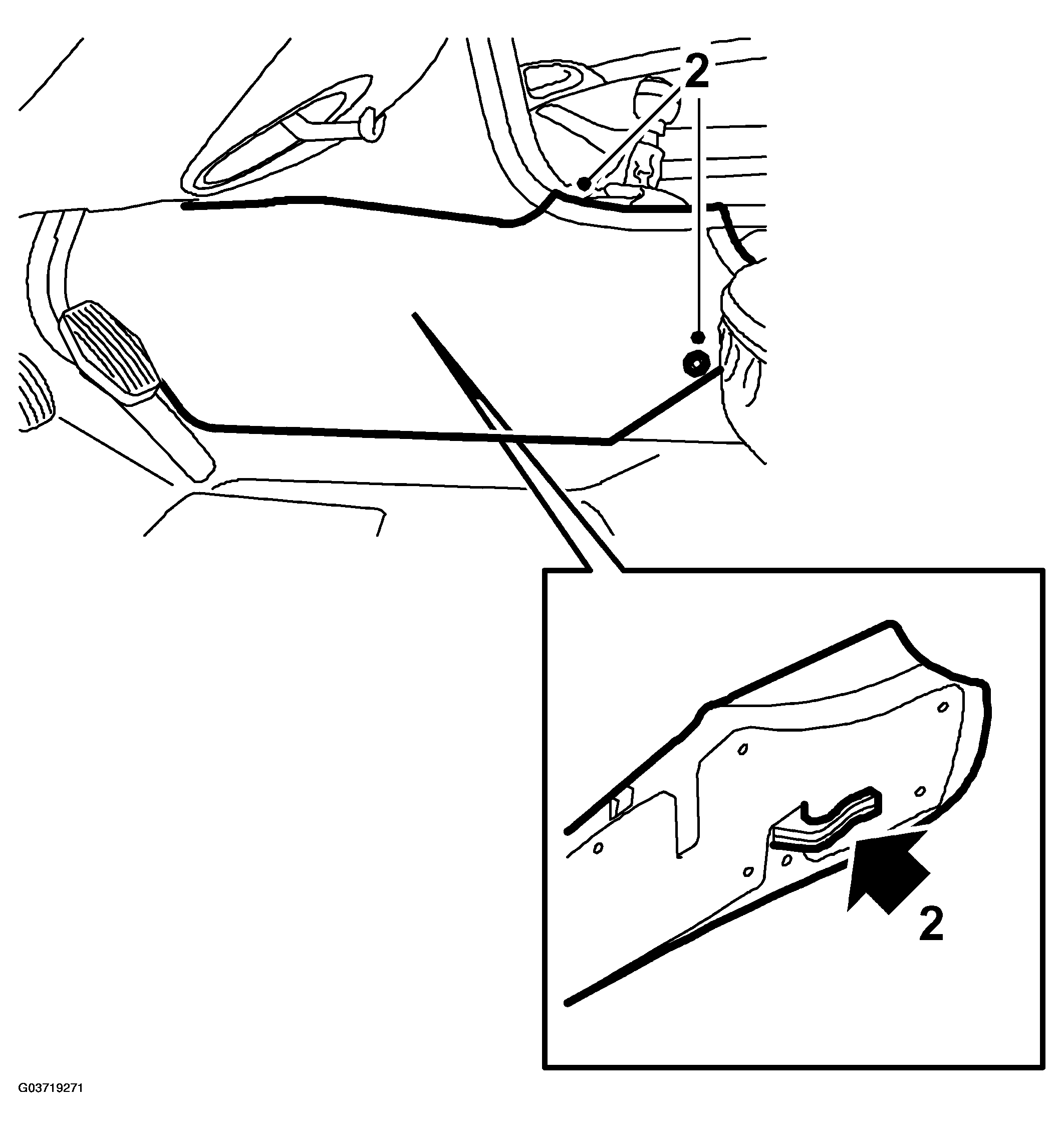 2

2

G03719271