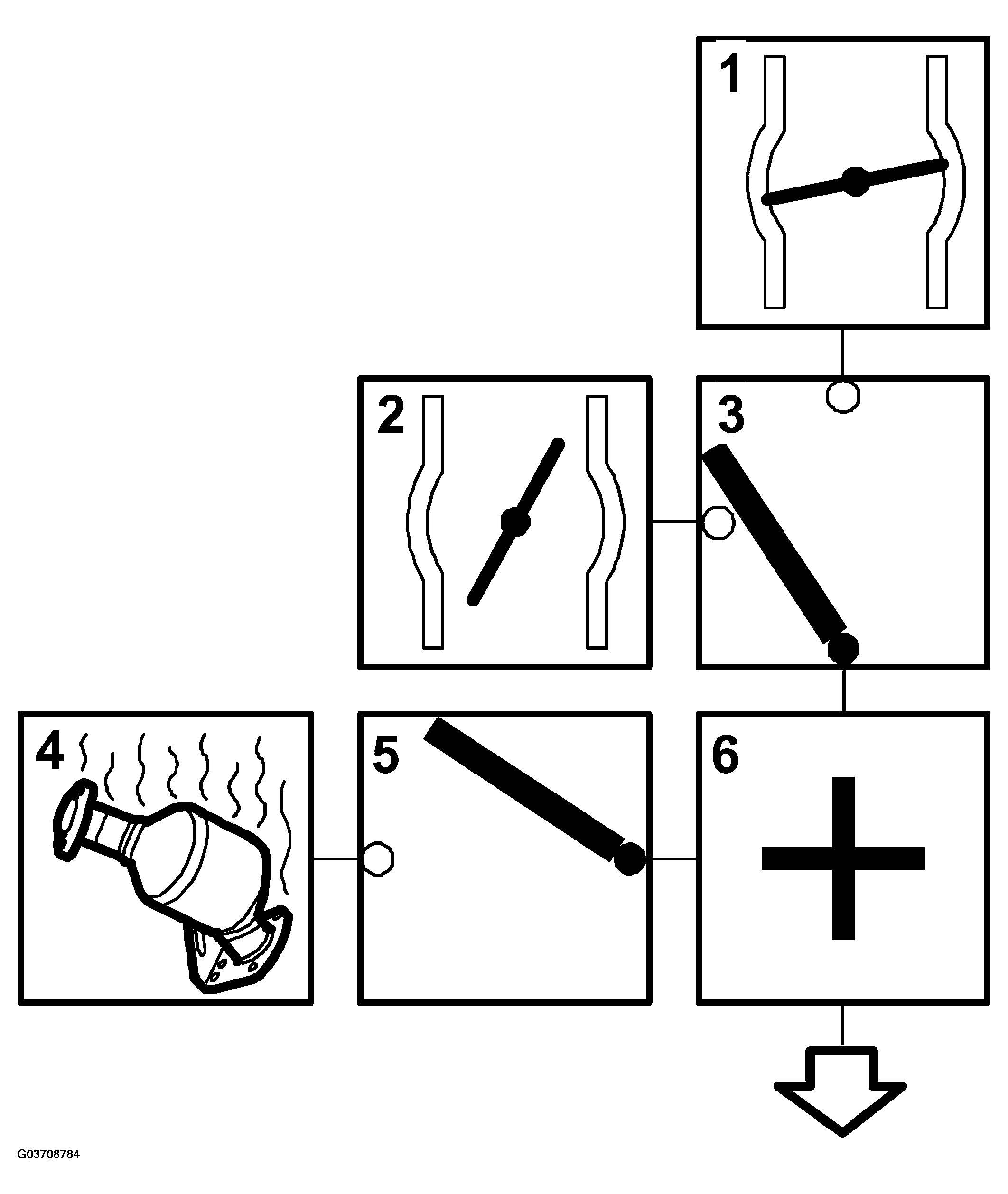 1

2

3

4

5

6

G03708784