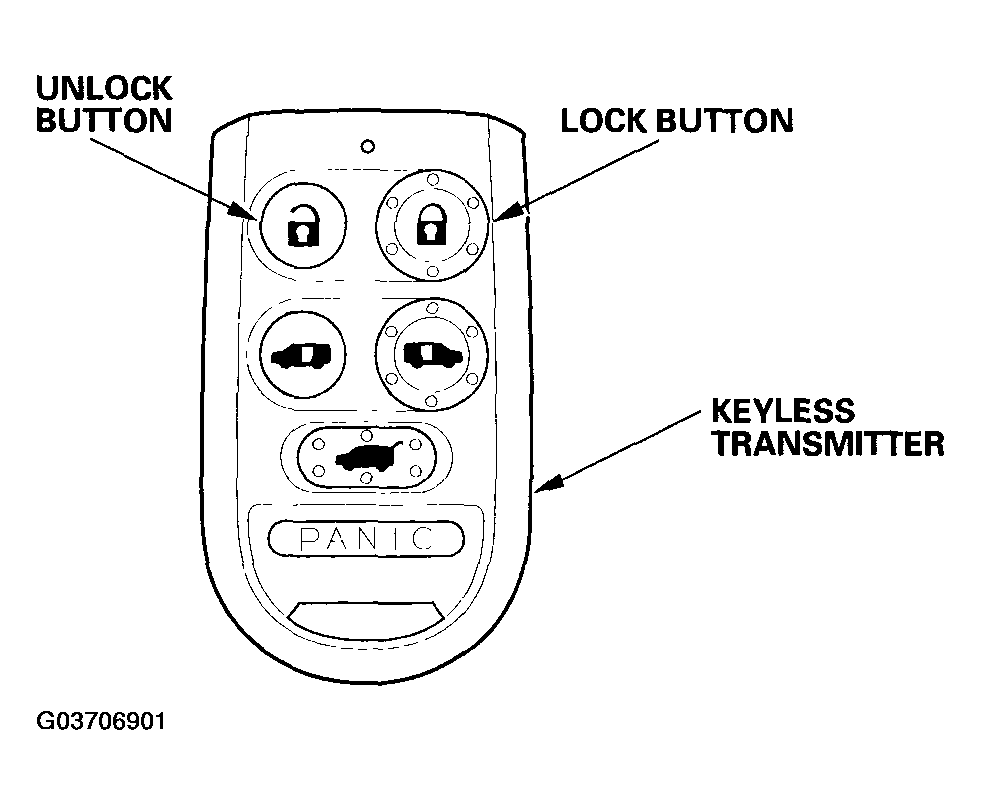 UNLOCK BUTTON

LOCK BUTTON

KEYLESS TRANSMITTER

PANIC

G03706901