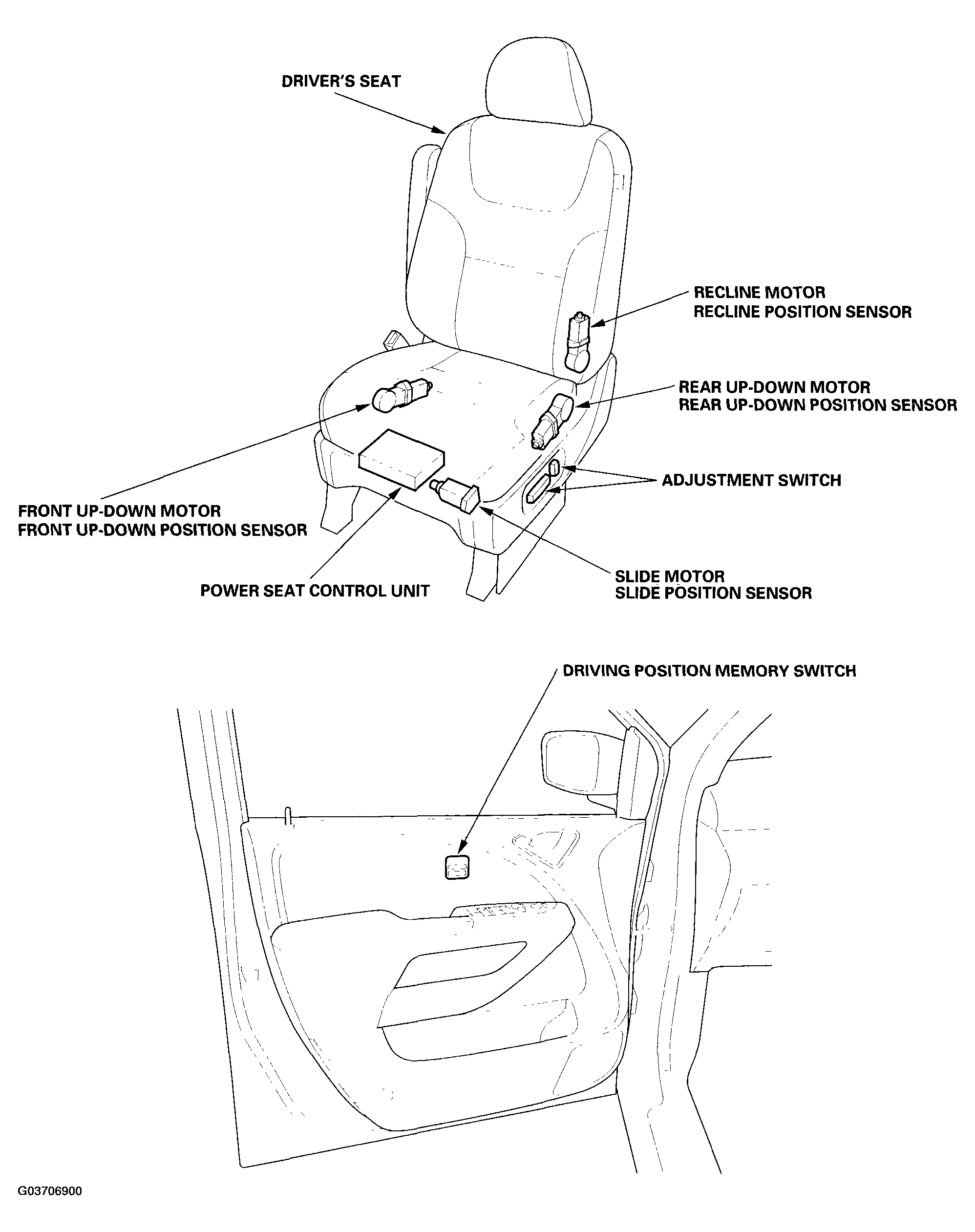 DRIVER'S SEAT

RECLINE MOTOR
RECLINE POSITION SENSOR

REAR UP-DOWN MOTOR
REAR UP-DOWN POSITION SENSOR

ADJUSTMENT SWITCH

FRONT UP-DOWN MOTOR
FRONT UP-DOWN POSITION SENSOR

POWER SEAT CONTROL UNIT

SLIDE MOTOR
SLIDE POSITION SENSOR

DRIVING POSITION MEMORY SWITCH

G03706900