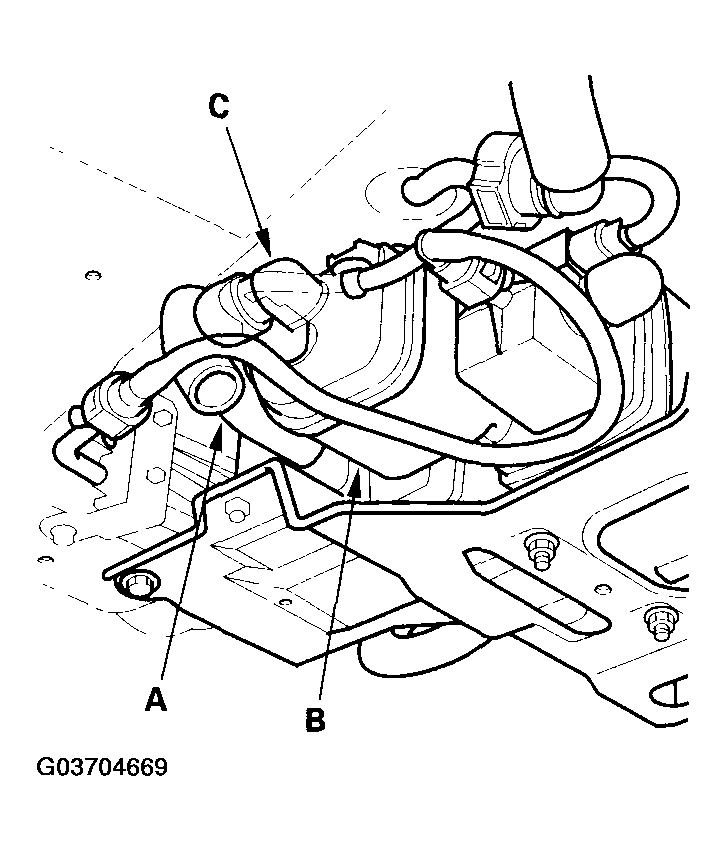 C

A

B

G03704669