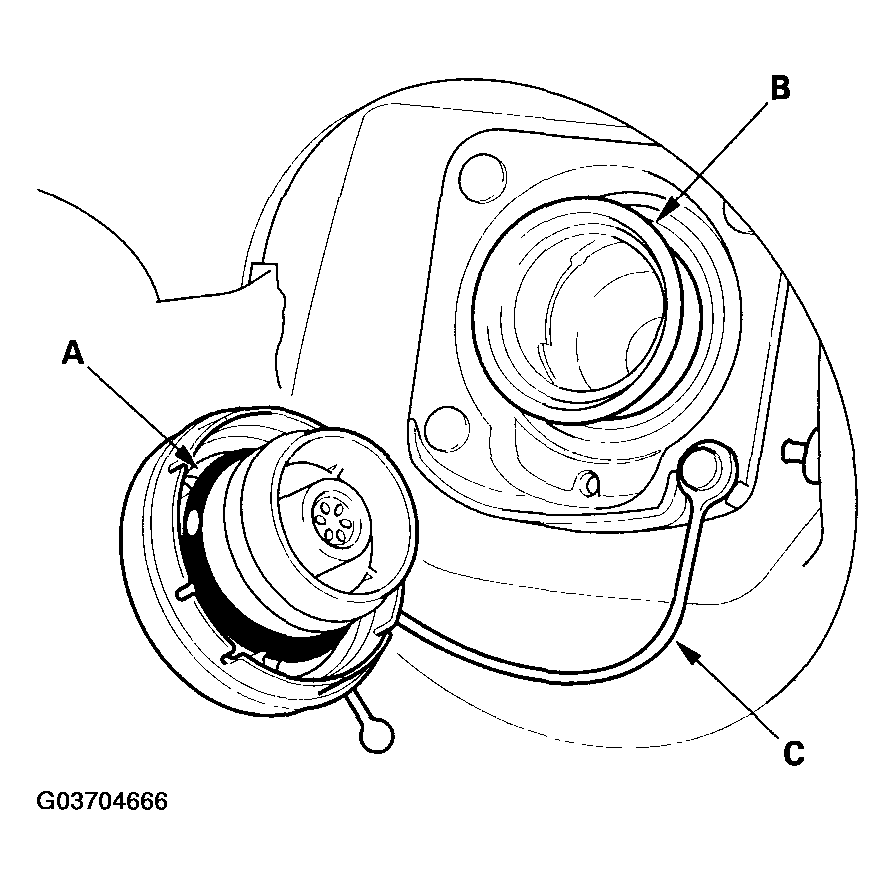 B

A

C

G03704666