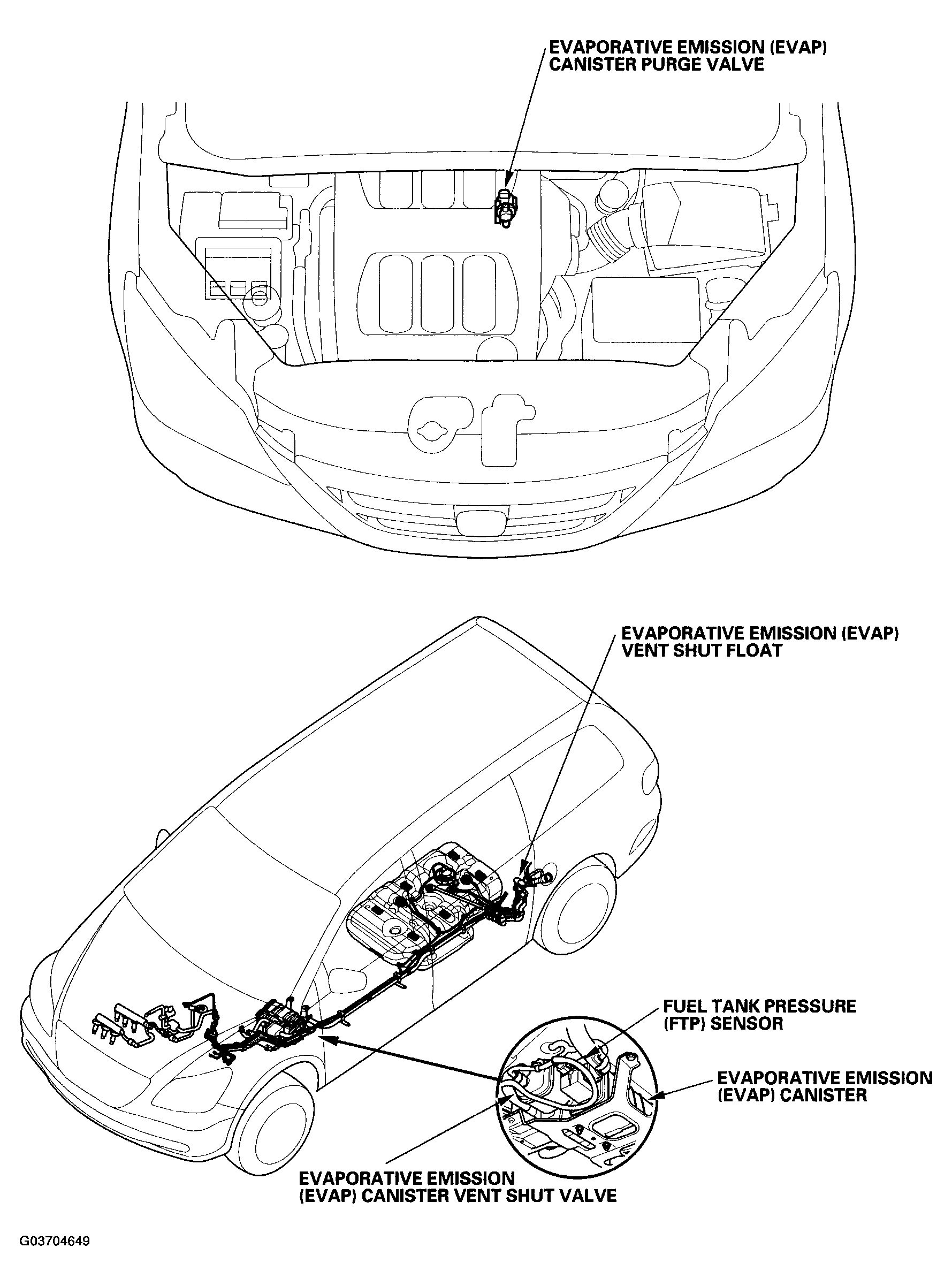 EVAPORATIVE EMISSION (EVAP) CANISTER PURGE VALVE

EVAPORATIVE EMISSION (EVAP) VENT SHUT FLOAT

FUEL TANK PRESSURE (FTP) SENSOR

EVAPORATIVE EMISSION (EVAP) CANISTER

EVAPORATIVE EMISSION (EVAP) CANISTER VENT SHUT VALVE

G03704649