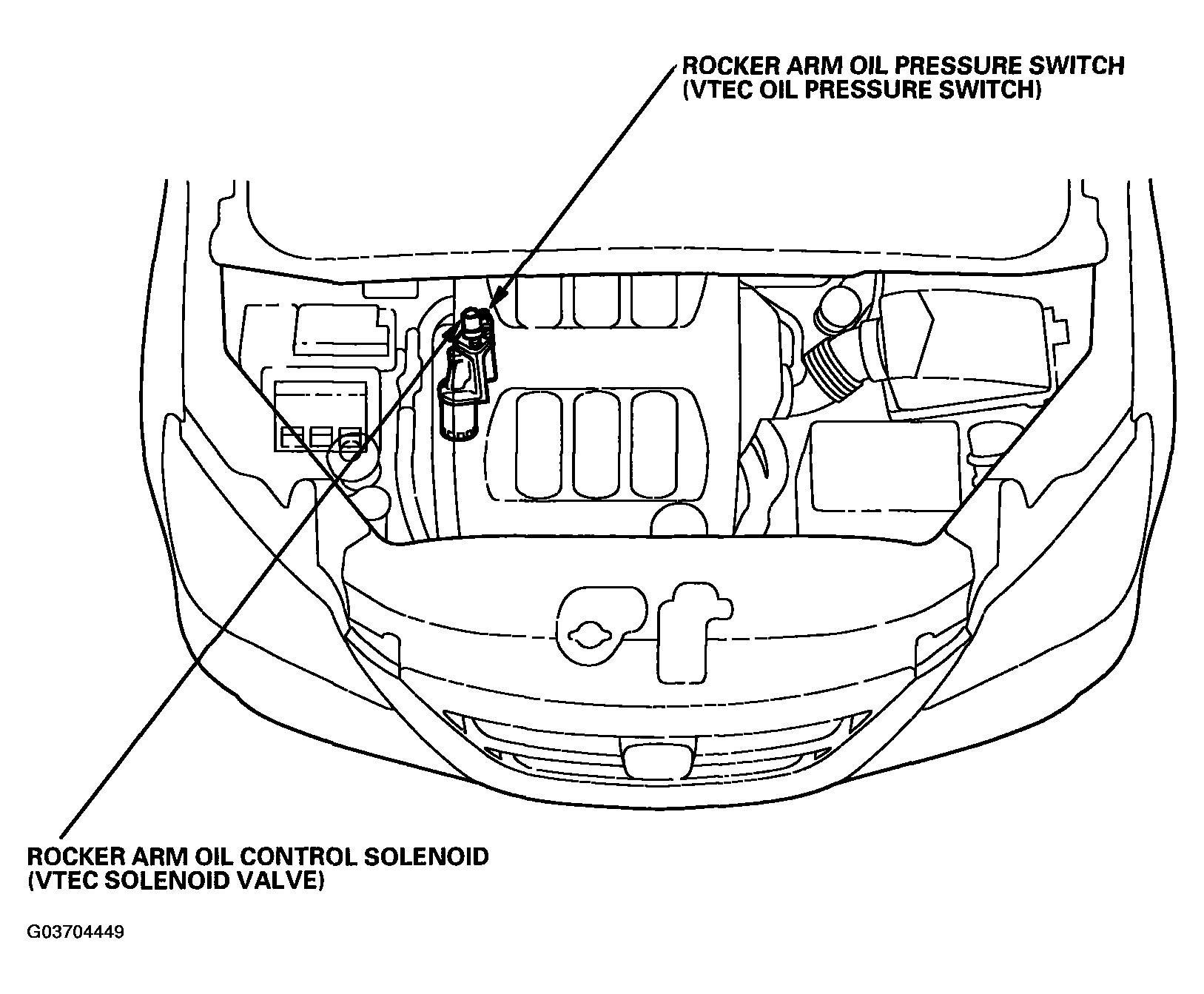 ROCKER ARM OIL PRESSURE SWITCH
(VTEC OIL PRESSURE SWITCH)

ROCKER ARM OIL CONTROL SOLENOID
(VTEC SOLENOID VALVE)

G03704449