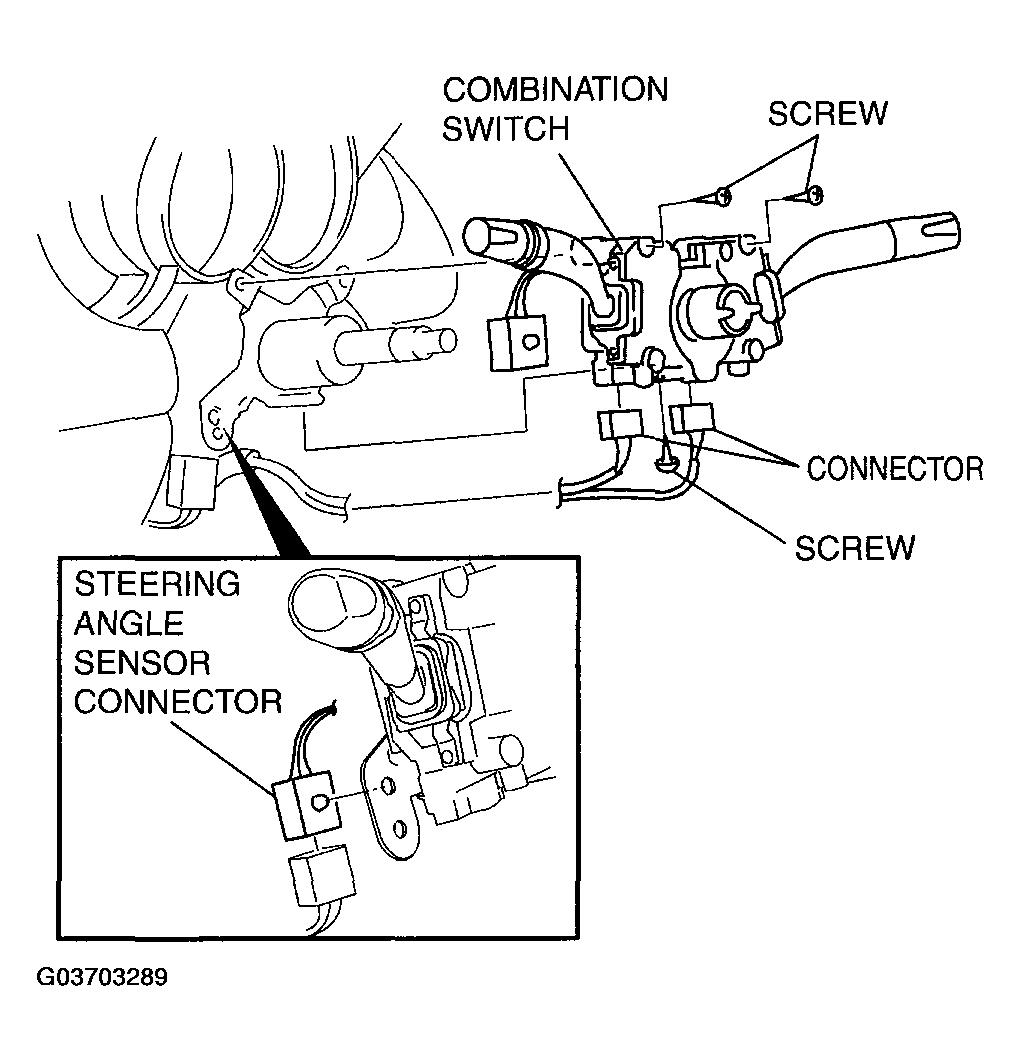 COMBINATION SWITCH

SCREW

CONNECTOR

SCREW

STEERING ANGLE SENSOR CONNECTOR

G03703289